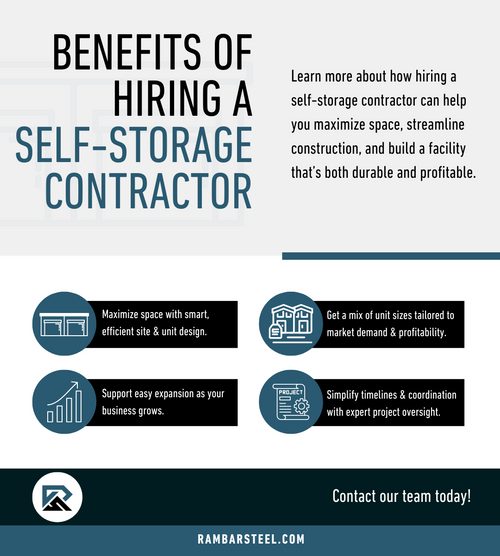 BENEFITS OF HIRING A SELF-STORAGE CONTRACTOR

Learn more about how hiring a self-storage contractor can help you maximize space, streamline construction, and build a facility that's both durable and profitable.

Maximize space with smart, efficient site & unit design.

Get a mix of unit sizes tailored to market demand & profitability.

Support easy expansion as your business grows.

PROJECT

Simplify timelines & coordination with expert project oversight.

Contact our team today!

RAMBARSTEEL.COM