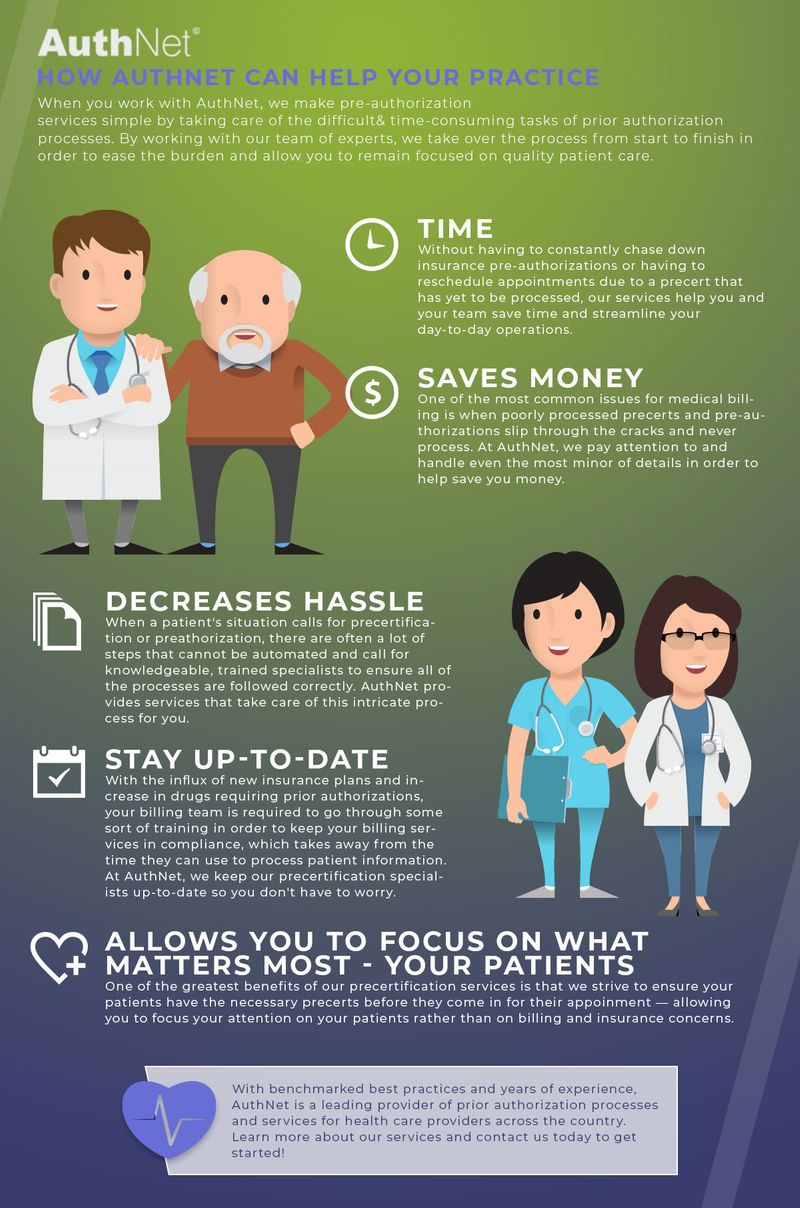 AuthNet®

HOW AUTHNET CAN HELP YOUR PRACTICE

When you work with AuthNet, we make pre-authorization services simple by taking care of the difficult& time-consuming tasks of prior authorization processes. By working with our team of experts, we take over the process from start to finish in order to ease the burden and allow you to remain focused on quality patient care.

TIME
Without having to constantly chase down insurance pre-authorizations or having to reschedule appointments due to a precert that has yet to be processed, our services help you and your team save time and streamline your day-to-day operations.

SAVES MONEY
One of the most common issues for medical billing is when poorly processed precerts and pre-authorizations slip through the cracks and never process. At AuthNet, we pay attention to and handle even the most minor of details in order to help save you money.

DECREASES HASSLE
When a patient's situation calls for precertification or preathorization, there are often a lot of steps that cannot be automated and call for knowledgeable, trained specialists to ensure all of the processes are followed correctly. AuthNet provides services that take care of this intricate process for you.

STAY UP-TO-DATE
With the influx of new insurance plans and increase in drugs requiring prior authorizations, your billing team is required to go through some sort of training in order to keep your billing services in compliance, which takes away from the time they can use to process patient information. At AuthNet, we keep our precertification specialists up-to-date so you don't have to worry.

ALLOWS YOU TO FOCUS ON WHAT MATTERS MOST - YOUR PATIENTS
One of the greatest benefits of our precertification services is that we strive to ensure your patients have the necessary precerts before they come in for their appoinment — allowing you to focus your attention on your patients rather than on billing and insurance concerns.

With benchmarked best practices and years of experience, AuthNet is a leading provider of prior authorization processes and services for health care providers across the country. Learn more about our services and contact us today to get started!