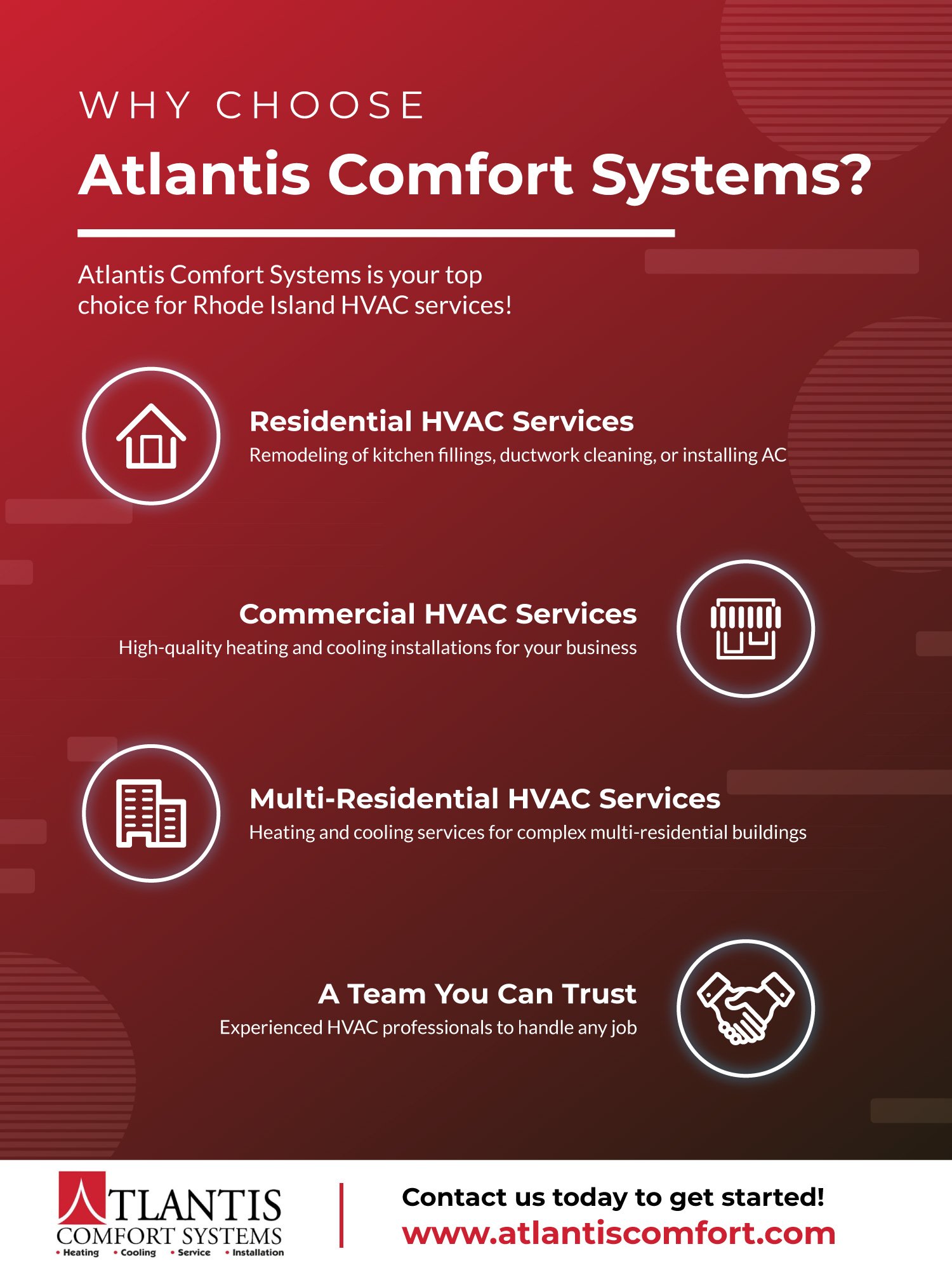 WHY CHOOSE

Atlantis Comfort Systems?

Atlantis Comfort Systems is your top choice for Rhode Island HVAC services!

Residential HVAC Services
Remodeling of kitchen fillings, ductwork cleaning, or installing AC

Commercial HVAC Services
High-quality heating and cooling installations for your business

Multi-Residential HVAC Services
Heating and cooling services for complex multi-residential buildings

A Team You Can Trust
Experienced HVAC professionals to handle any job

ATLANTIS
COMFORT SYSTEMS
• Heating • Cooling • Service • Installation

Contact us today to get started!
www.atlantiscomfort.com