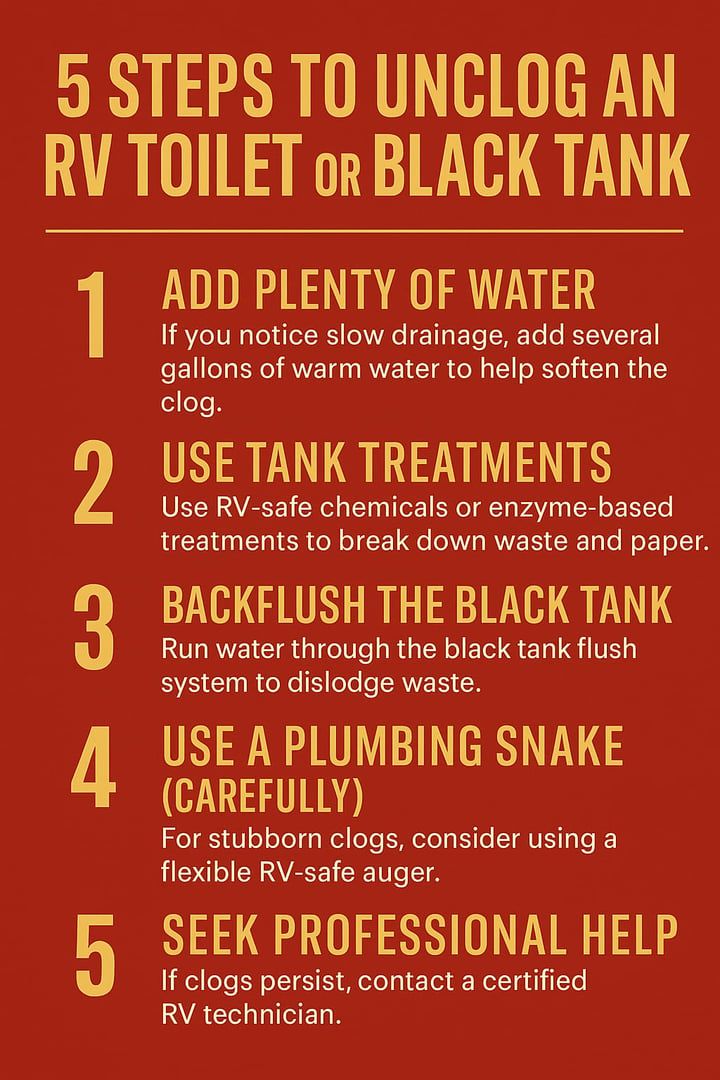 5 STEPS TO UNCLOG AN RV TOILET OR BLACK TANK

1
ADD PLENTY OF WATER
If you notice slow drainage, add several gallons of warm water to help soften the clog.

2
USE TANK TREATMENTS
Use RV-safe chemicals or enzyme-based treatments to break down waste and paper.

3
BACKFLUSH THE BLACK TANK
Run water through the black tank flush system to dislodge waste.

4
USE A PLUMBING SNAKE (CAREFULLY)
For stubborn clogs, consider using a flexible RV-safe auger.

5
SEEK PROFESSIONAL HELP
If clogs persist, contact a certified RV technician.