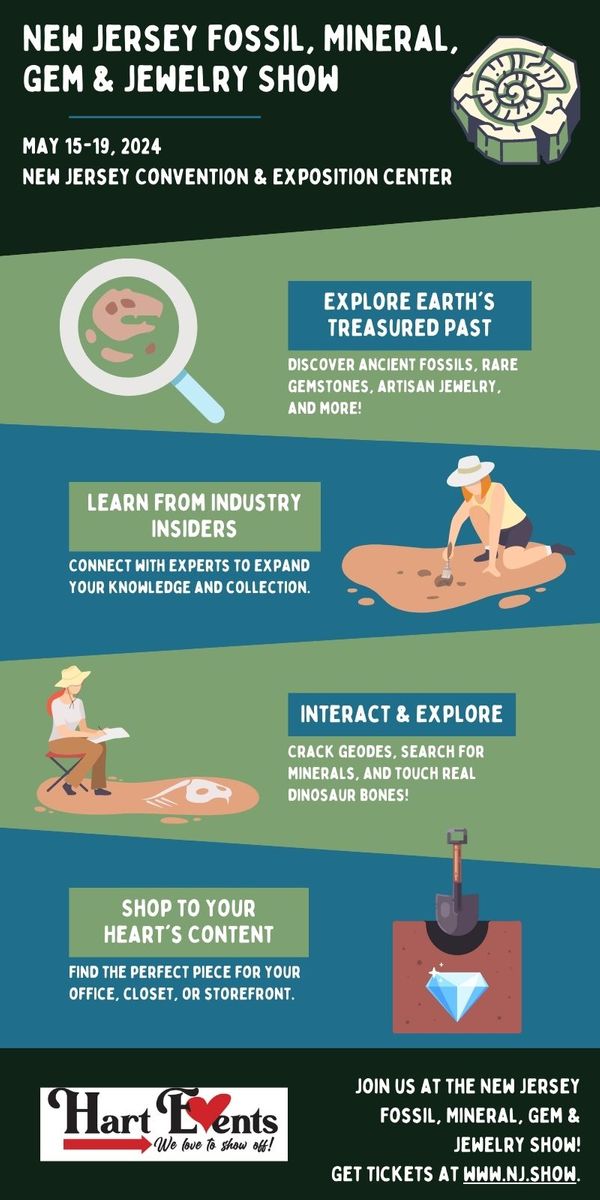 NEW JERSEY FOSSIL, MINERAL, GEM & JEWELRY SHOW

MAY 15-19, 2024
NEW JERSEY CONVENTION & EXPOSITION CENTER

EXPLORE EARTH'S TREASURED PAST

DISCOVER ANCIENT FOSSILS, RARE GEMSTONES, ARTISAN JEWELRY, AND MORE!

LEARN FROM INDUSTRY INSIDERS

CONNECT WITH EXPERTS TO EXPAND YOUR KNOWLEDGE AND COLLECTION.

INTERACT & EXPLORE

CRACK GEODES, SEARCH FOR MINERALS, AND TOUCH REAL DINOSAUR BONES!

SHOP TO YOUR HEART'S CONTENT

FIND THE PERFECT PIECE FOR YOUR OFFICE, CLOSET, OR STOREFRONT.

Hart Events
We love to show off!

JOIN US AT THE NEW JERSEY FOSSIL, MINERAL, GEM & JEWELRY SHOW!
GET TICKETS AT WWW.NJ.SHOW.