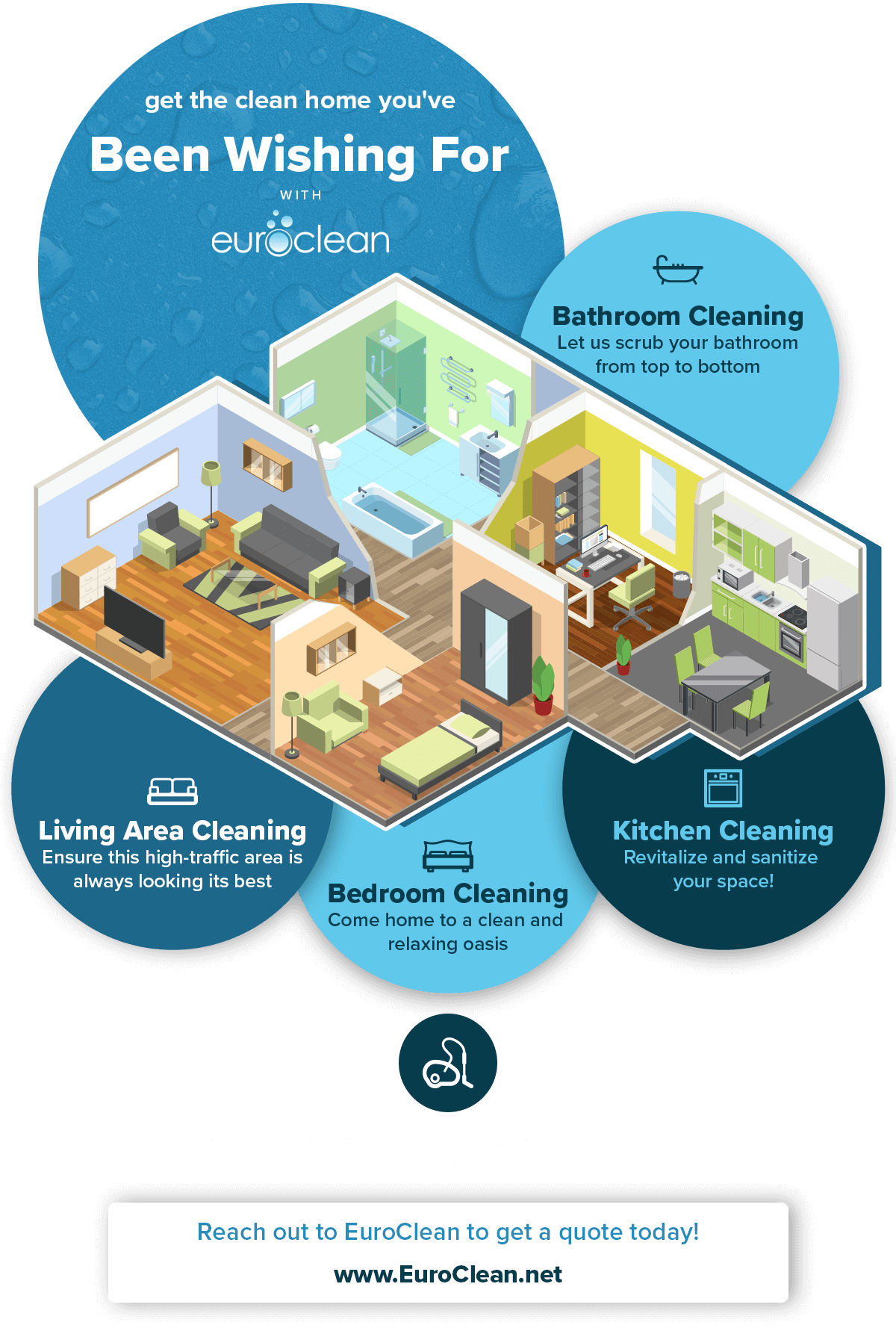 get the clean home you've

Been Wishing For

WITH

euroclean

Bathroom Cleaning
Let us scrub your bathroom from top to bottom

Living Area Cleaning
Ensure this high-traffic area is always looking its best

Bedroom Cleaning
Come home to a clean and relaxing oasis

Kitchen Cleaning
Revitalize and sanitize your space!

Reach out to EuroClean to get a quote today!

www.EuroClean.net