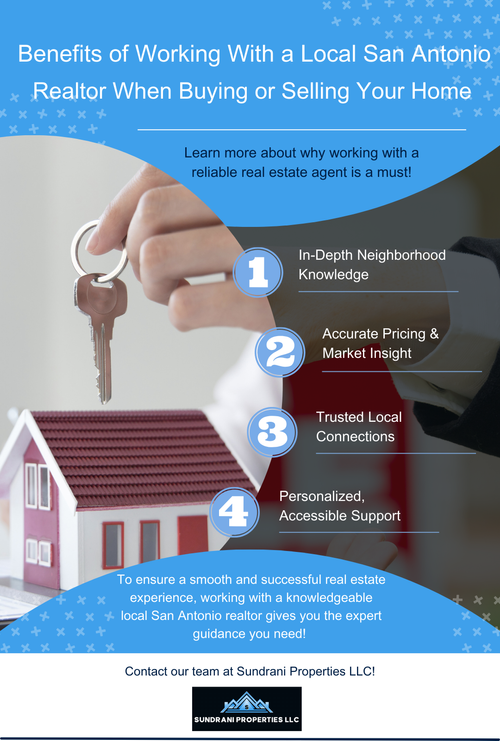 Benefits of Working With a Local San Antonio Realtor When Buying or Selling Your Home

Learn more about why working with a reliable real estate agent is a must!

1 In-Depth Neighborhood Knowledge

2 Accurate Pricing & Market Insight

3 Trusted Local Connections

4 Personalized, Accessible Support

To ensure a smooth and successful real estate experience, working with a knowledgeable local San Antonio realtor gives you the expert guidance you need!

Contact our team at Sundrani Properties LLC!

SUNDRANI PROPERTIES LLC