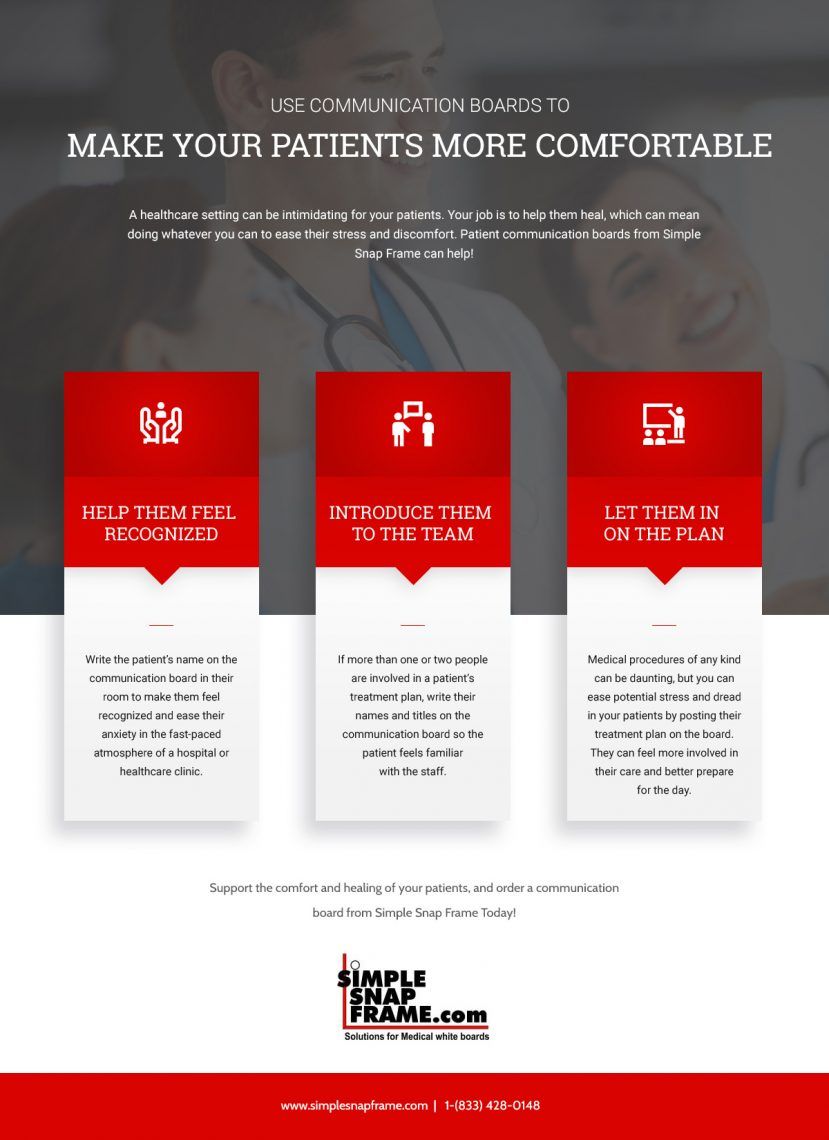 USE COMMUNICATION BOARDS TO

MAKE YOUR PATIENTS MORE COMFORTABLE

A healthcare setting can be intimidating for your patients. Your job is to help them heal, which can mean doing whatever you can to ease their stress and discomfort. Patient communication boards from Simple Snap Frame can help!

HELP THEM FEEL RECOGNIZED

Write the patient's name on the communication board in their room to make them feel recognized and ease their anxiety in the fast-paced atmosphere of a hospital or healthcare clinic.

INTRODUCE THEM TO THE TEAM

If more than one or two people are involved in a patient's treatment plan, write their names and titles on the communication board so the patient feels familiar with the staff.

LET THEM IN ON THE PLAN

Medical procedures of any kind can be daunting, but you can ease potential stress and dread in your patients by posting their treatment plan on the board. They can feel more involved in their care and better prepare for the day.

Support the comfort and healing of your patients, and order a communication board from Simple Snap Frame Today!

SIMPLE SNAP FRAME.com
Solutions for Medical white boards

www.simplesnapframe.com | 1-(833) 428-0148