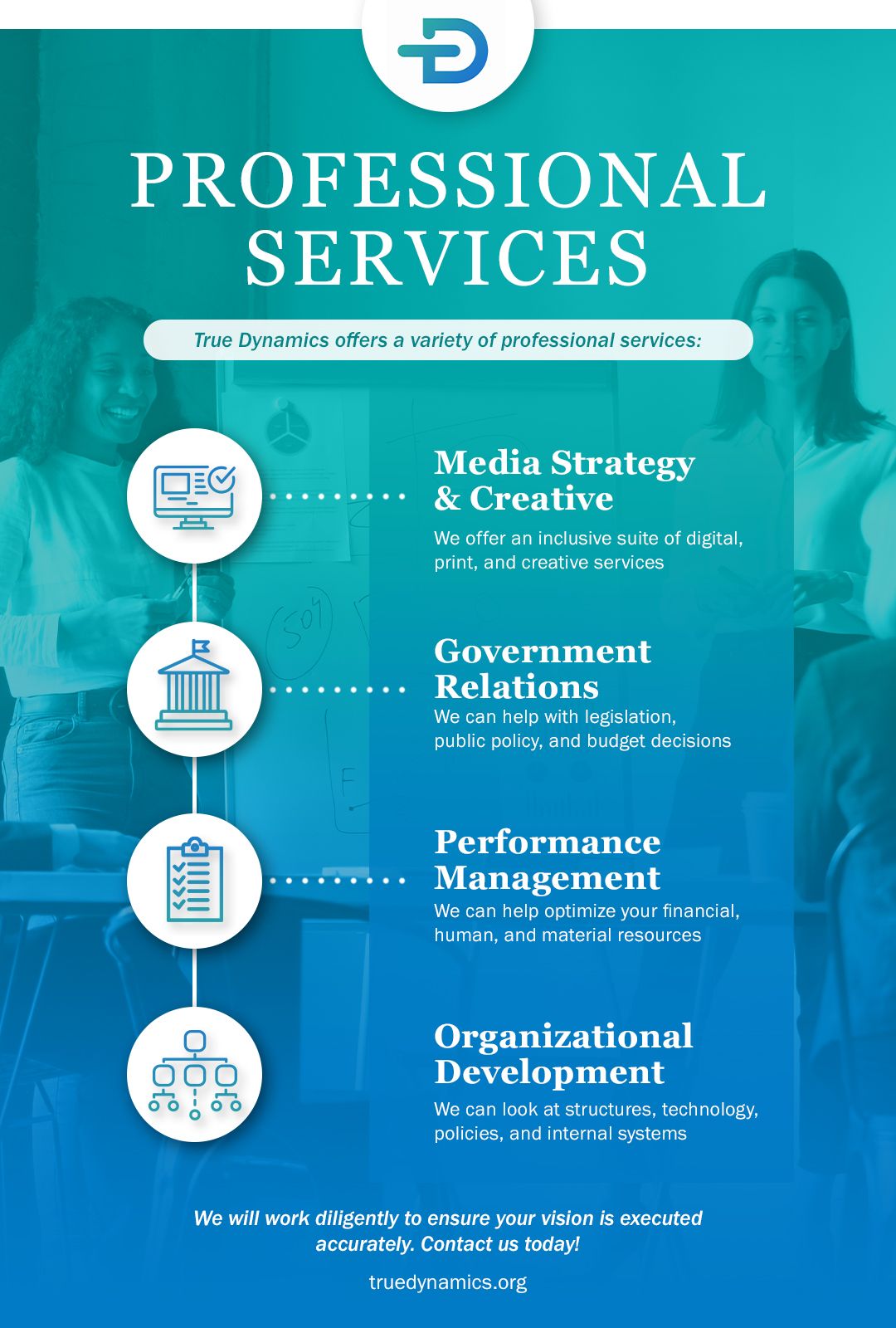 PROFESSIONAL SERVICES

True Dynamics offers a variety of professional services:

Media Strategy & Creative

We offer an inclusive suite of digital, print, and creative services

Government Relations

We can help with legislation, public policy, and budget decisions

Performance Management

We can help optimize your financial, human, and material resources

Organizational Development

We can look at structures, technology, policies, and internal systems

We will work diligently to ensure your vision is executed accurately. Contact us today!

truedynamics.org