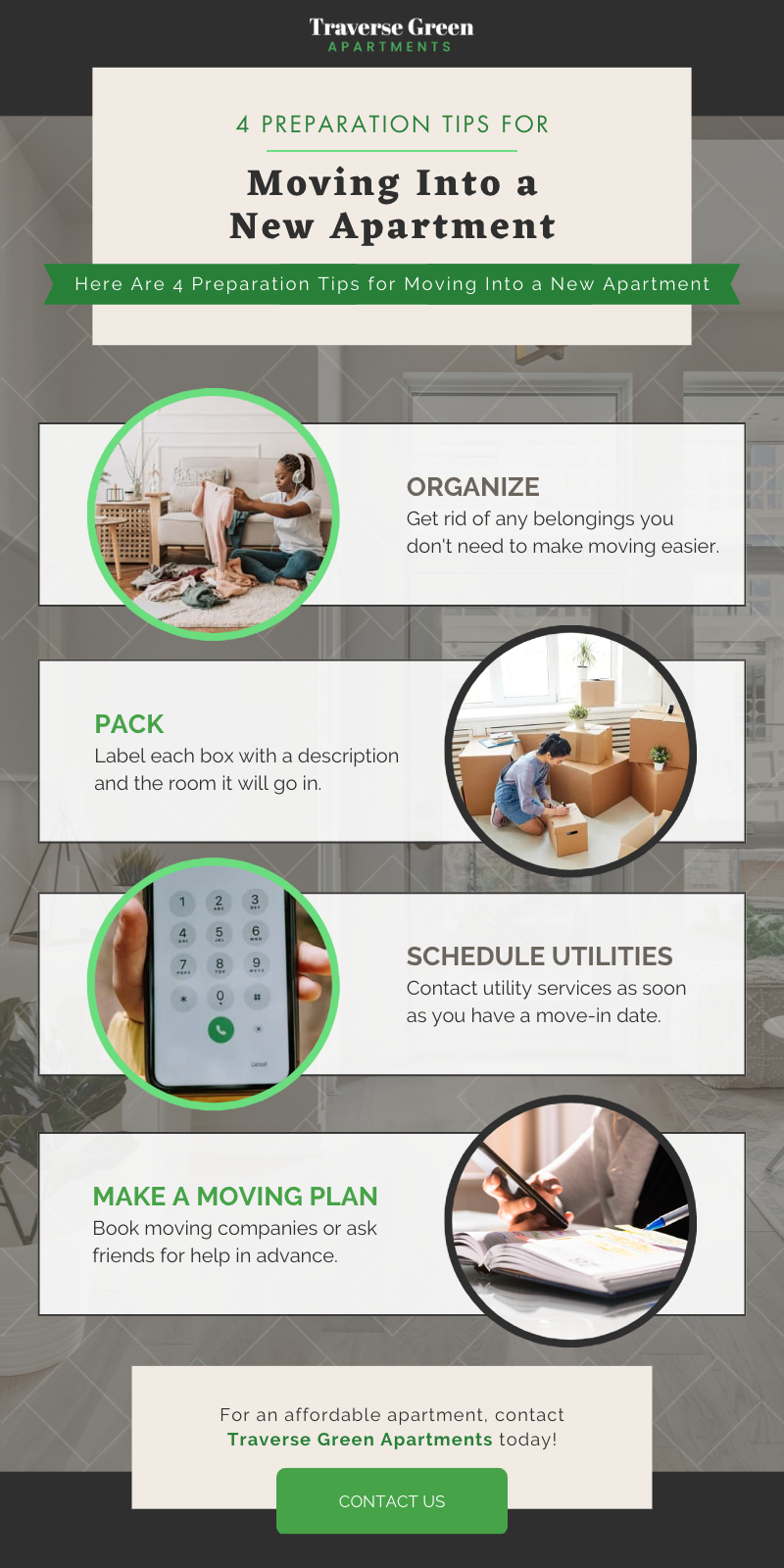 Traverse Green
APARTMENTS

4 PREPARATION TIPS FOR

Moving Into a New Apartment

Here Are 4 Preparation Tips for Moving Into a New Apartment

ORGANIZE
Get rid of any belongings you don't need to make moving easier.

PACK
Label each box with a description and the room it will go in.

1 2 3 4 5 6 7 8 9 * 0 #

SCHEDULE UTILITIES
Contact utility services as soon as you have a move-in date.

MAKE A MOVING PLAN
Book moving companies or ask friends for help in advance.

For an affordable apartment, contact Traverse Green Apartments today!

CONTACT US