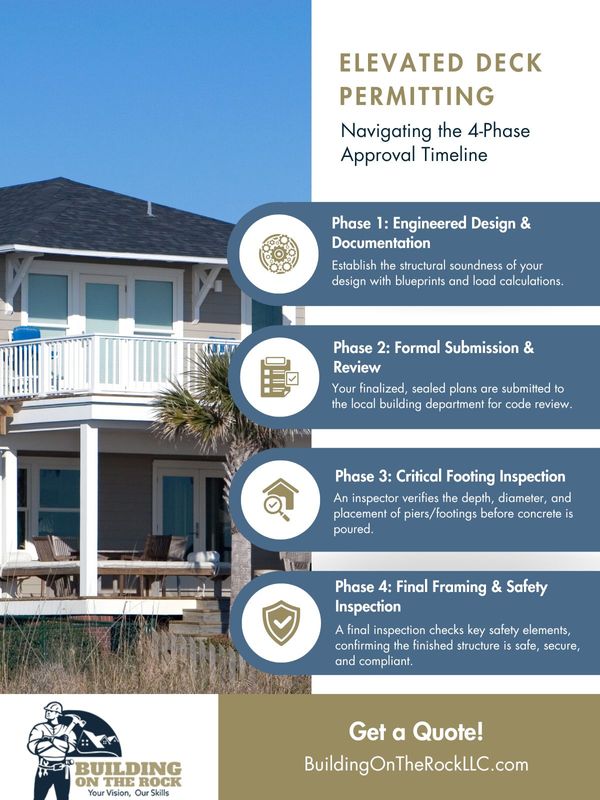 ELEVATED DECK PERMITTING

Navigating the 4-Phase Approval Timeline

Phase 1: Engineered Design & Documentation

Establish the structural soundness of your design with blueprints and load calculations.

Phase 2: Formal Submission & Review

Your finalized, sealed plans are submitted to the local building department for code review.

Phase 3: Critical Footing Inspection

An inspector verifies the depth, diameter, and placement of piers/footings before concrete is poured.

Phase 4: Final Framing & Safety Inspection

A final inspection checks key safety elements, confirming the finished structure is safe, secure, and compliant.

BUILDING ON THE ROCK
Your Vision, Our Skills

Get a Quote!

BuildingOnTheRockLLC.com