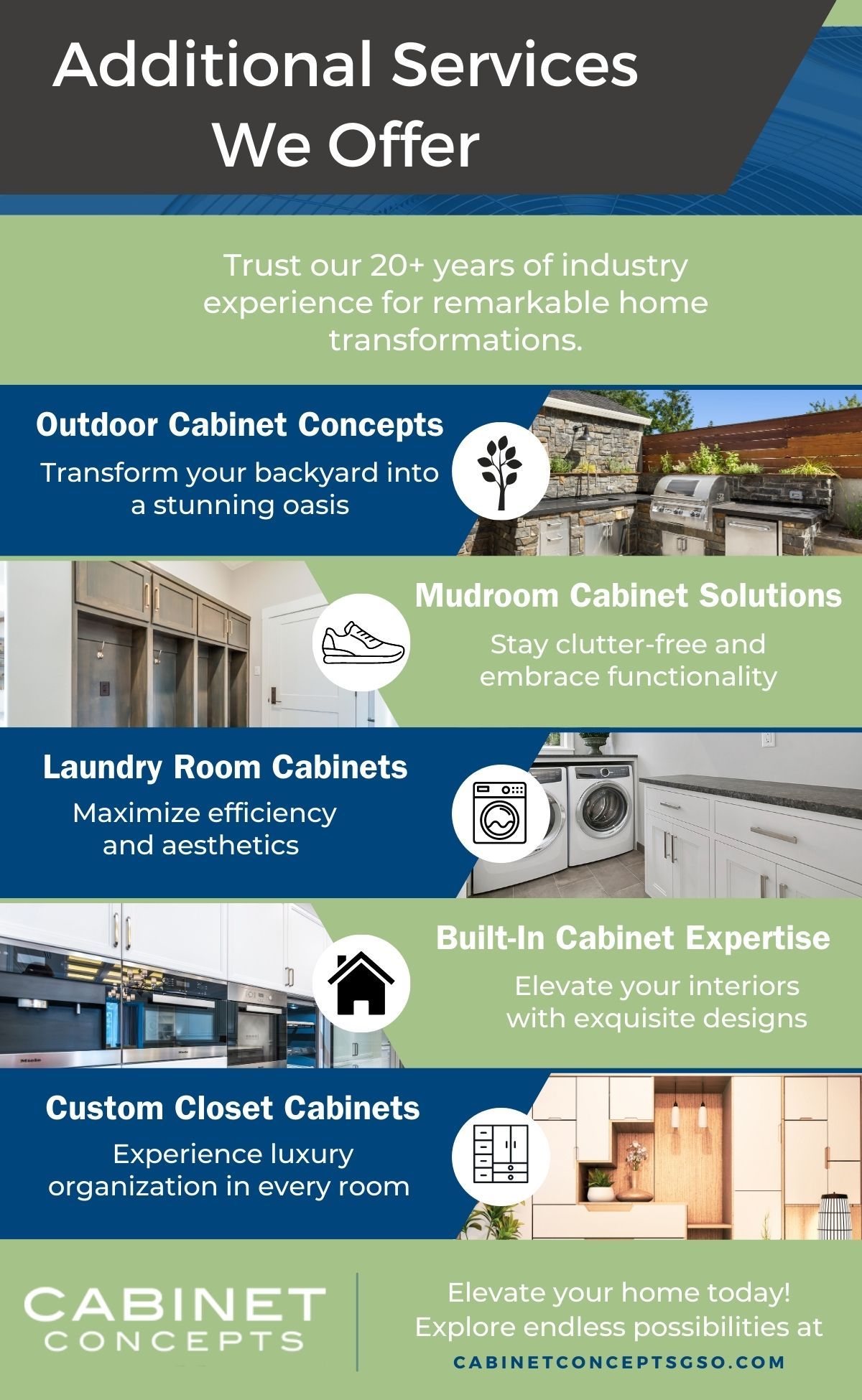 Additional Services We Offer

Trust our 20+ years of industry experience for remarkable home transformations.

Outdoor Cabinet Concepts

Transform your backyard into a stunning oasis

Mudroom Cabinet Solutions

Stay clutter-free and embrace functionality

Laundry Room Cabinets

Maximize efficiency and aesthetics

Built-In Cabinet Expertise

Elevate your interiors with exquisite designs

Custom Closet Cabinets

Experience luxury organization in every room

CABINET CONCEPTS

Elevate your home today! Explore endless possibilities at

CABINETCONCEPTSGSO.COM