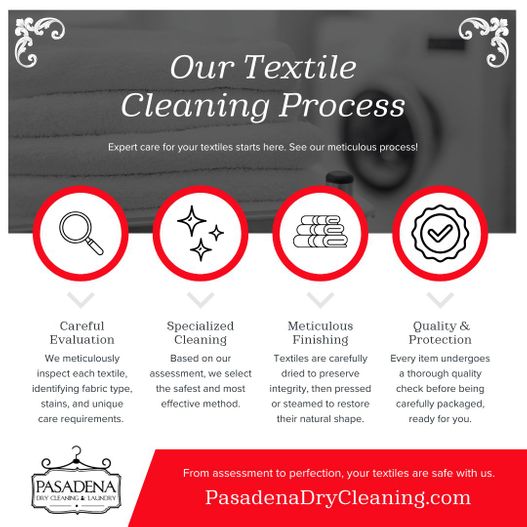 Our Textile Cleaning Process

Expert care for your textiles starts here. See our meticulous process!

Careful Evaluation

We meticulously inspect each textile, identifying fabric type, stains, and unique care requirements.

Specialized Cleaning

Based on our assessment, we select the safest and most effective method.

Meticulous Finishing

Textiles are carefully dried to preserve integrity, then pressed or steamed to restore their natural shape.

Quality & Protection

Every item undergoes a thorough quality check before being carefully packaged, ready for you.

PASADENA
DRY CLEANING & LAUNDRY

From assessment to perfection, your textiles are safe with us.

PasadenaDryCleaning.com