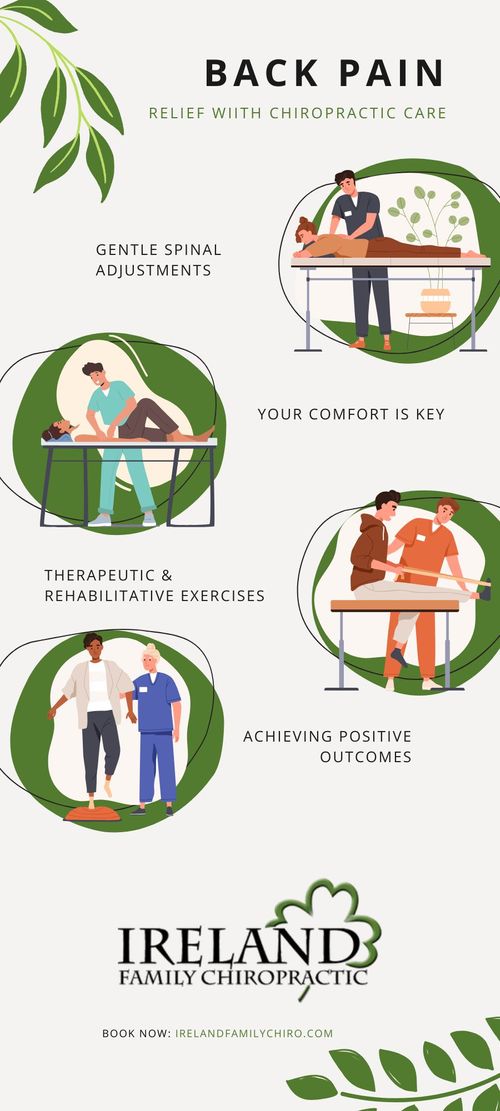 BACK PAIN

RELIEF WIITH CHIROPRACTIC CARE

GENTLE SPINAL ADJUSTMENTS

YOUR COMFORT IS KEY

THERAPEUTIC & REHABILITATIVE EXERCISES

ACHIEVING POSITIVE OUTCOMES

IRELAND
FAMILY CHIROPRACTIC

BOOK NOW: IRELANDFAMILYCHIRO.COM