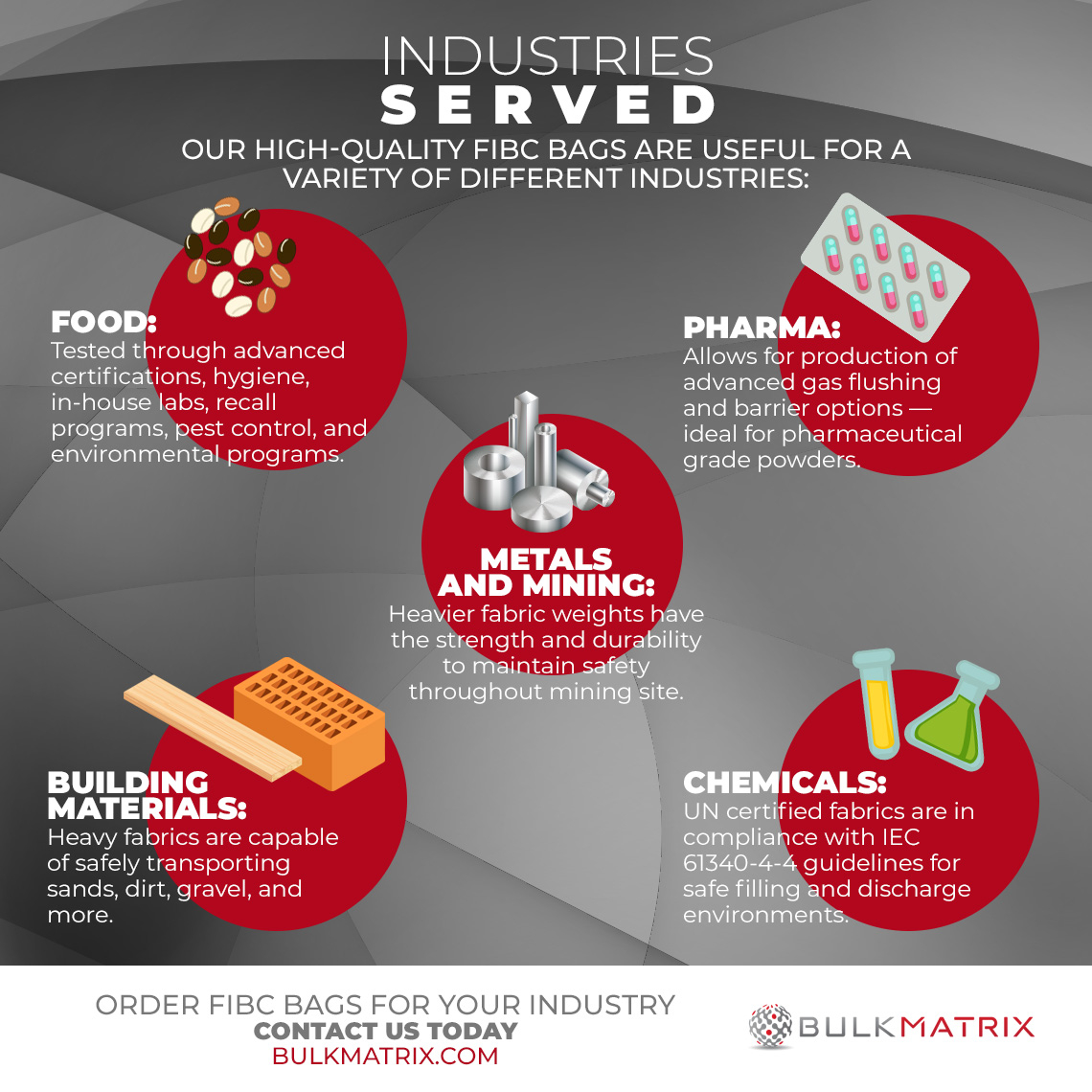 INDUSTRIES
SERVED
OUR HIGH-QUALITY FIBC BAGS ARE USEFUL FOR A VARIETY OF DIFFERENT INDUSTRIES:

FOOD:
Tested through advanced certifications, hygiene, in-house labs, recall programs, pest control, and environmental programs.

PHARMA:
Allows for production of advanced gas flushing and barrier options — ideal for pharmaceutical grade powders.

METALS AND MINING:
Heavier fabric weights have the strength and durability to maintain safety throughout mining site.

BUILDING MATERIALS:
Heavy fabrics are capable of safely transporting sands, dirt, gravel, and more.

CHEMICALS:
UN certified fabrics are in compliance with IEC 61340-4-4 guidelines for safe filling and discharge environments.

ORDER FIBC BAGS FOR YOUR INDUSTRY
CONTACT US TODAY
BULKMATRIX.COM

BULKMATRIX