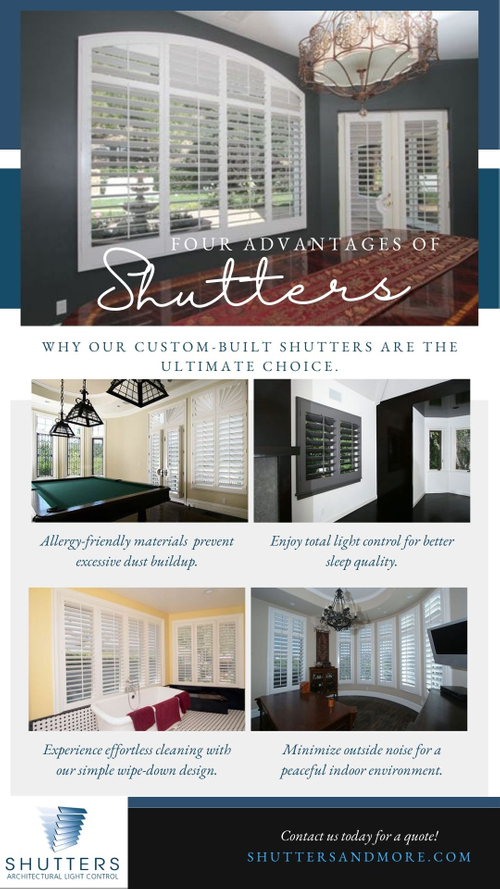 FOUR ADVANTAGES OF

Shutters

WHY OUR CUSTOM-BUILT SHUTTERS ARE THE ULTIMATE CHOICE.

Allergy-friendly materials prevent excessive dust buildup.

Enjoy total light control for better sleep quality.

Experience effortless cleaning with our simple wipe-down design.

Minimize outside noise for a peaceful indoor environment.

SHUTTERS
ARCHITECTURAL LIGHT CONTROL

Contact us today for a quote!
SHUTTERSANDMORE.COM