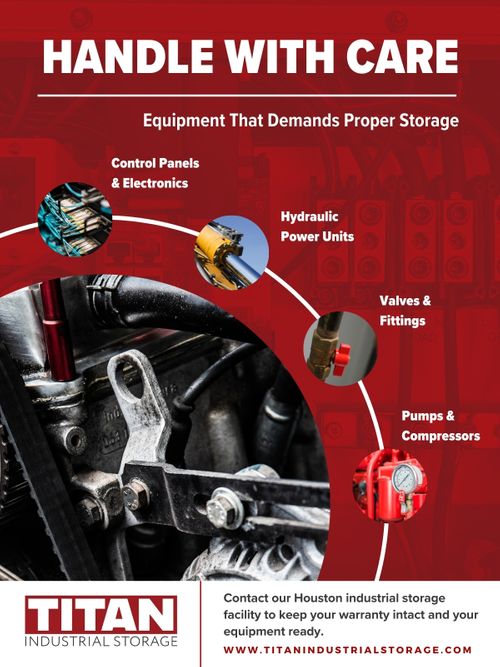 HANDLE WITH CARE

Equipment That Demands Proper Storage

Control Panels & Electronics

Hydraulic Power Units

Valves & Fittings

Pumps & Compressors

TITAN
INDUSTRIAL STORAGE

Contact our Houston industrial storage facility to keep your warranty intact and your equipment ready.

WWW.TITANINDUSTRIALSTORAGE.COM