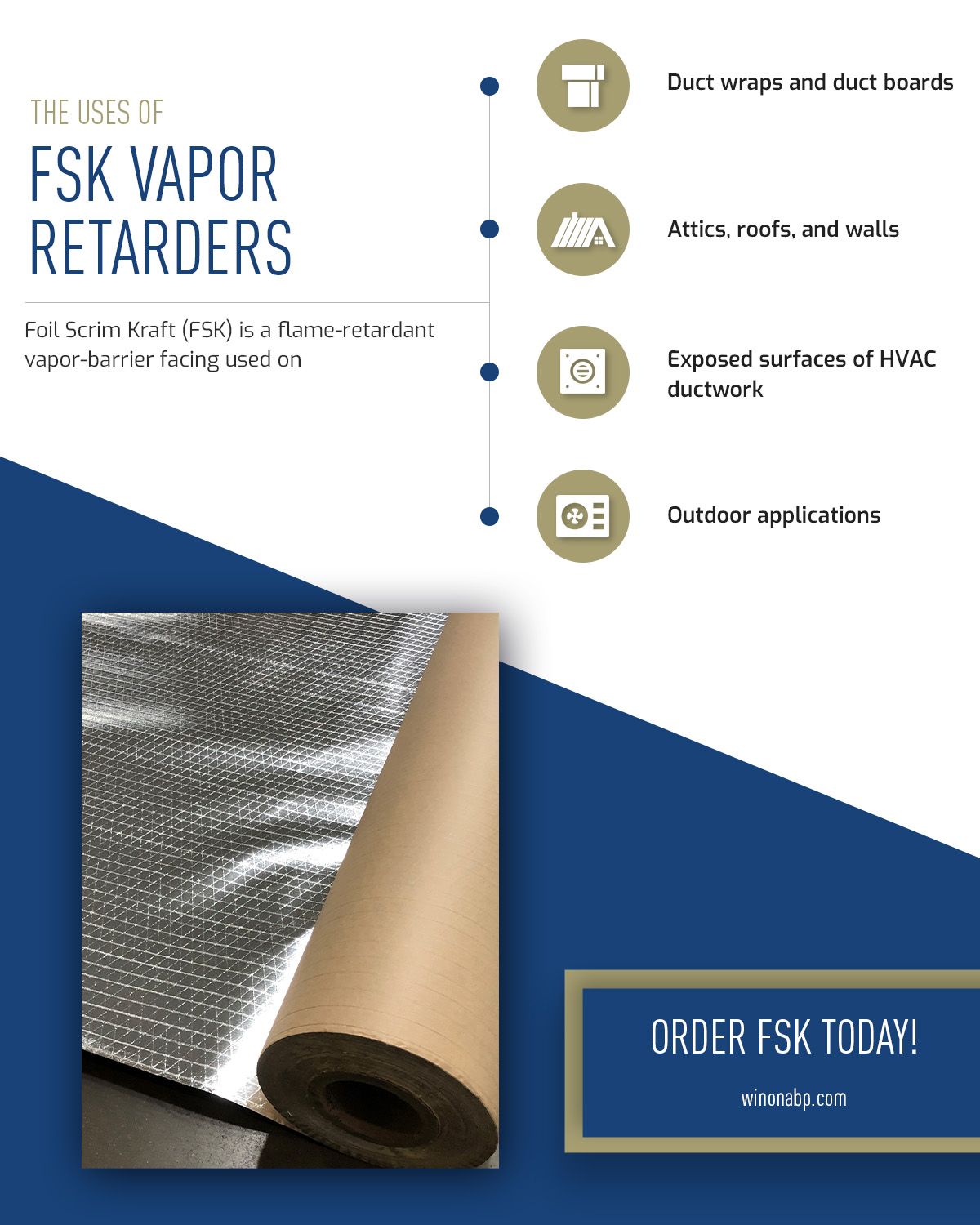 THE USES OF
FSK VAPOR RETARDERS

Foil Scrim Kraft (FSK) is a flame-retardant vapor-barrier facing used on

Duct wraps and duct boards

Attics, roofs, and walls

Exposed surfaces of HVAC ductwork

Outdoor applications

ORDER FSK TODAY!

winonabp.com