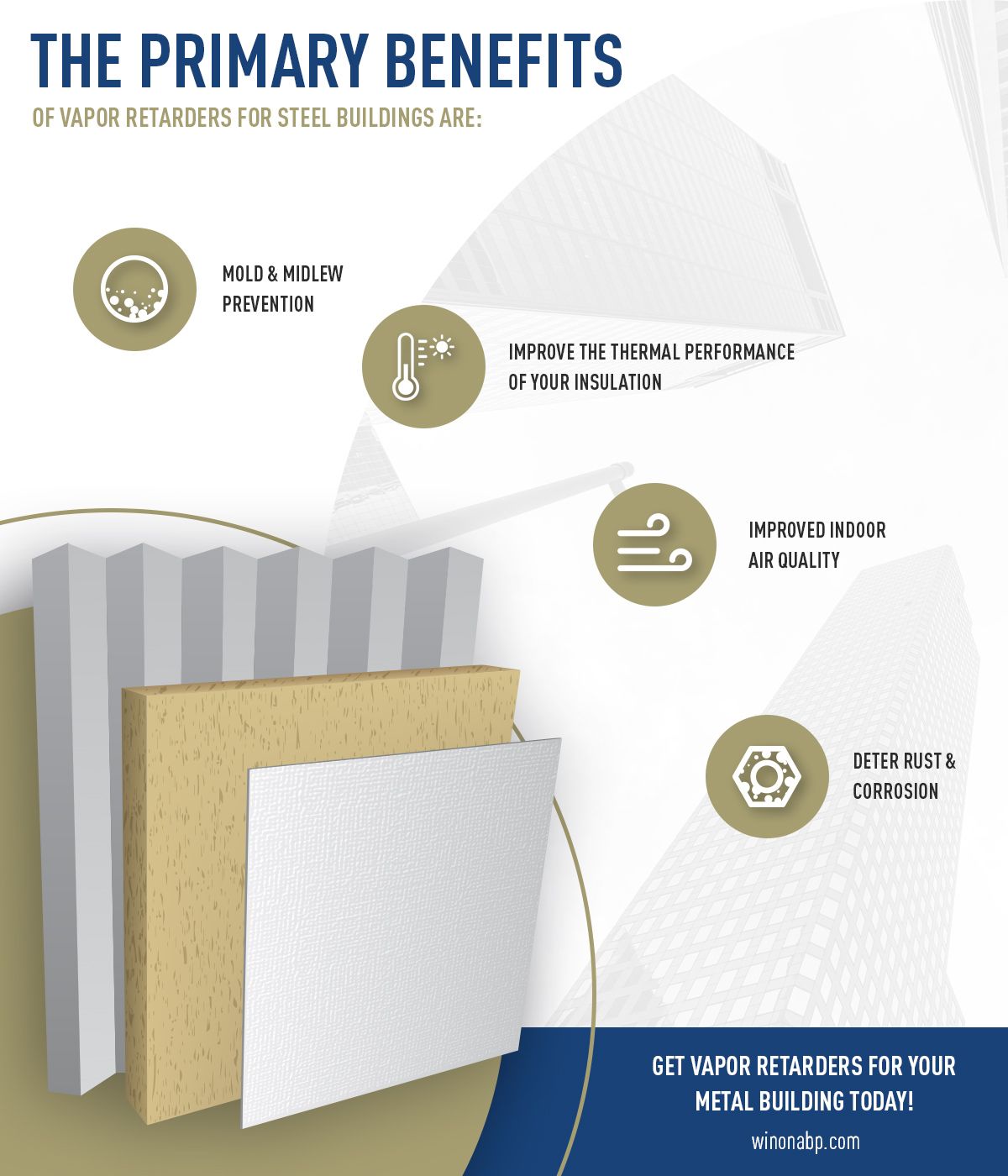 THE PRIMARY BENEFITS

OF VAPOR RETARDERS FOR STEEL BUILDINGS ARE:

MOLD & MIDLEW PREVENTION

IMPROVE THE THERMAL PERFORMANCE OF YOUR INSULATION

IMPROVED INDOOR AIR QUALITY

DETER RUST & CORROSION

GET VAPOR RETARDERS FOR YOUR METAL BUILDING TODAY!

winonabp.com