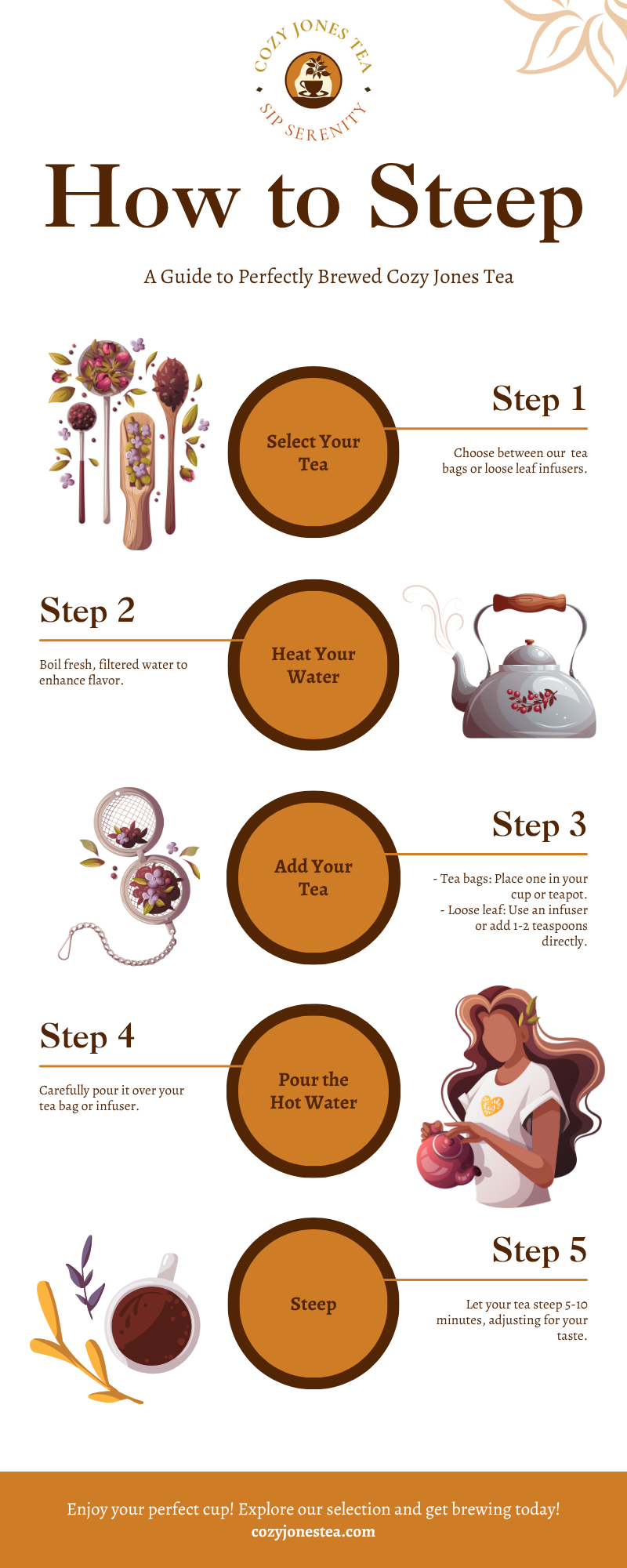 COZY JONES TEA
SIP SERENITY

How to Steep

A Guide to Perfectly Brewed Cozy Jones Tea

Select Your Tea

Step 1

Choose between our tea bags or loose leaf infusers.

Step 2

Boil fresh, filtered water to enhance flavor.

Heat Your Water

Add Your Tea

Step 3

- Tea bags: Place one in your cup or teapot.
- Loose leaf: Use an infuser or add 1-2 teaspoons directly.

Step 4

Carefully pour it over your tea bag or infuser.

Pour the Hot Water

Steep

Step 5

Let your tea steep 5-10 minutes, adjusting for your taste.

Enjoy your perfect cup! Explore our selection and get brewing today!
cozyjonestea.com