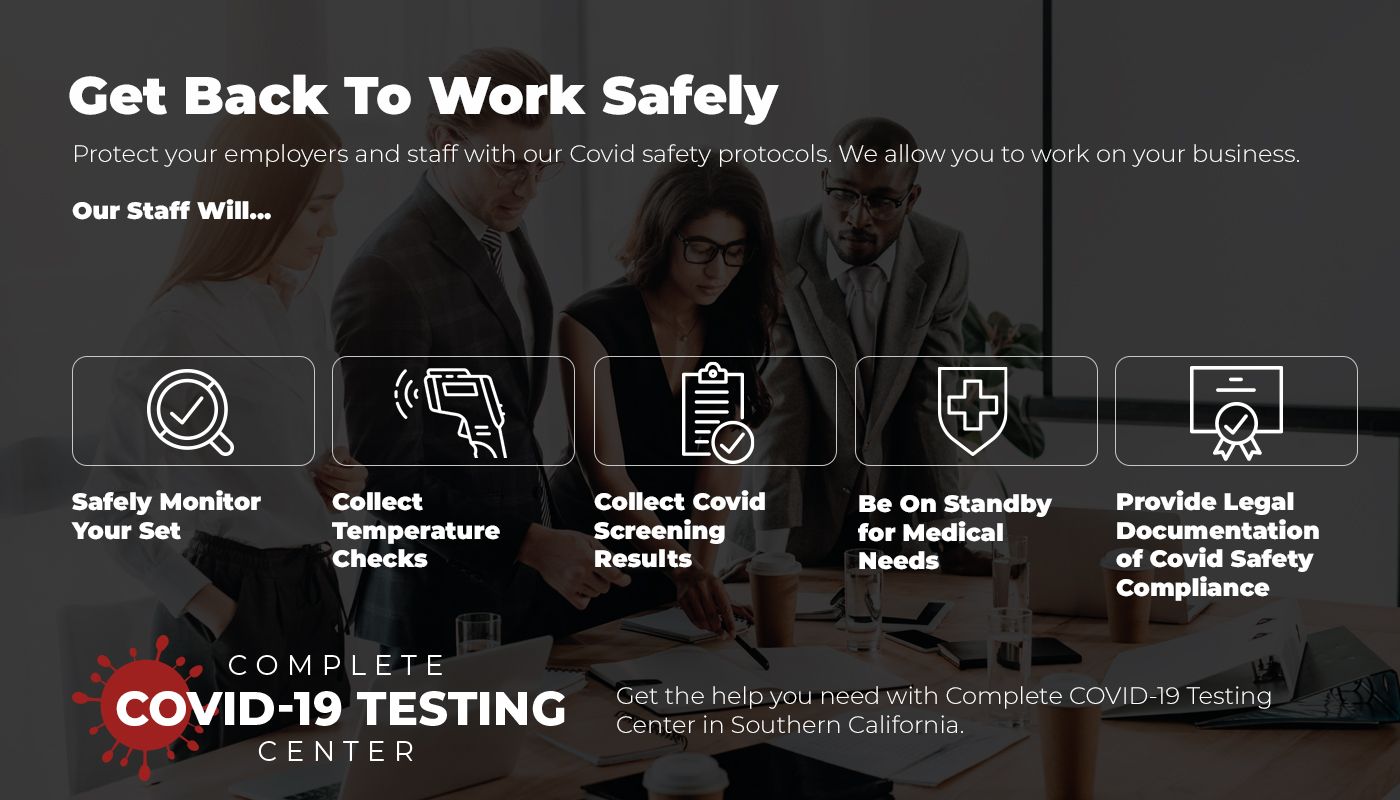 Get Back To Work Safely

Protect your employers and staff with our Covid safety protocols. We allow you to work on your business.

Our Staff Will...

Safely Monitor Your Set

Collect Temperature Checks

Collect Covid Screening Results

Be On Standby for Medical Needs

Provide Legal Documentation of Covid Safety Compliance

COMPLETE
COVID-19 TESTING
CENTER

Get the help you need with Complete COVID-19 Testing Center in Southern California.