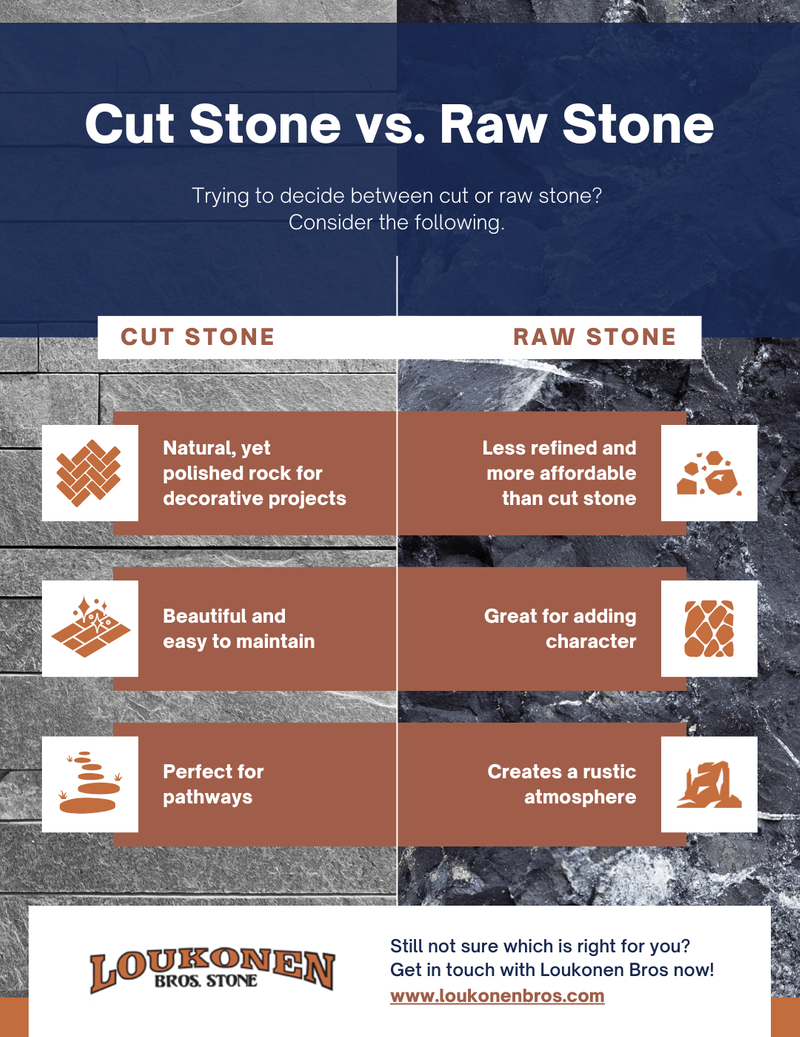 Cut Stone vs. Raw Stone

Trying to decide between cut or raw stone? Consider the following.

CUT STONE

Natural, yet polished rock for decorative projects

Beautiful and easy to maintain

Perfect for pathways

RAW STONE

Less refined and more affordable than cut stone

Great for adding character

Creates a rustic atmosphere

LOUKONEN BROS. STONE

Still not sure which is right for you? Get in touch with Loukonen Bros now!
www.loukonenbros.com