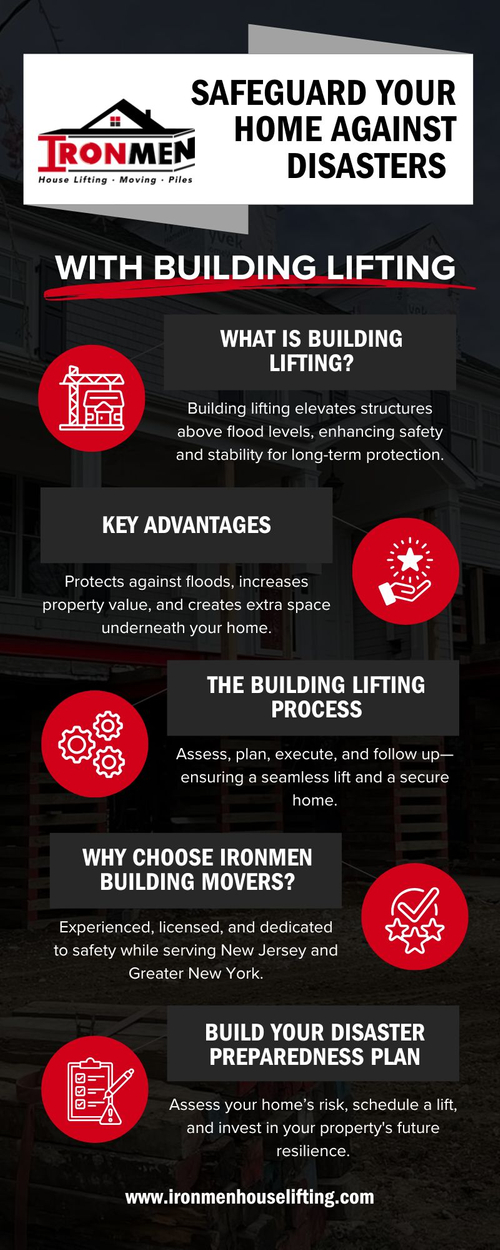 IRONMEN
House Lifting · Moving · Piles

SAFEGUARD YOUR HOME AGAINST DISASTERS

WITH BUILDING LIFTING

WHAT IS BUILDING LIFTING?

Building lifting elevates structures above flood levels, enhancing safety and stability for long-term protection.

KEY ADVANTAGES

Protects against floods, increases property value, and creates extra space underneath your home.

THE BUILDING LIFTING PROCESS

Assess, plan, execute, and follow up—ensuring a seamless lift and a secure home.

WHY CHOOSE IRONMEN BUILDING MOVERS?

Experienced, licensed, and dedicated to safety while serving New Jersey and Greater New York.

BUILD YOUR DISASTER PREPAREDNESS PLAN

Assess your home's risk, schedule a lift, and invest in your property's future resilience.

www.ironmenhouselifting.com