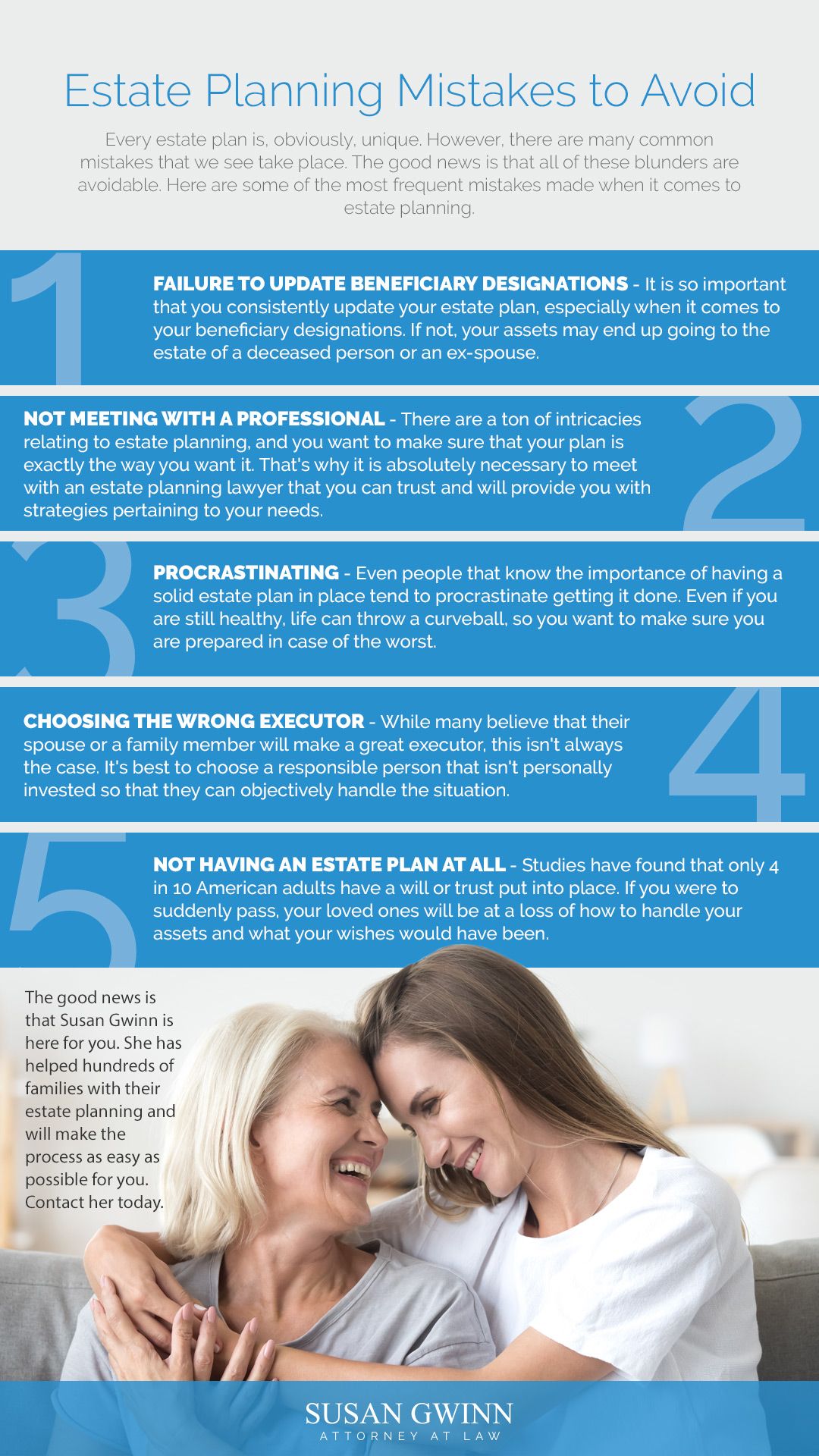 Estate Planning Mistakes to Avoid

Every estate plan is, obviously, unique. However, there are many common mistakes that we see take place. The good news is that all of these blunders are avoidable. Here are some of the most frequent mistakes made when it comes to estate planning.

1

FAILURE TO UPDATE BENEFICIARY DESIGNATIONS - It is so important that you consistently update your estate plan, especially when it comes to your beneficiary designations. If not, your assets may end up going to the estate of a deceased person or an ex-spouse.

2

NOT MEETING WITH A PROFESSIONAL - There are a ton of intricacies relating to estate planning, and you want to make sure that your plan is exactly the way you want it. That's why it is absolutely necessary to meet with an estate planning lawyer that you can trust and will provide you with strategies pertaining to your needs.

3

PROCRASTINATING - Even people that know the importance of having a solid estate plan in place tend to procrastinate getting it done. Even if you are still healthy, life can throw a curveball, so you want to make sure you are prepared in case of the worst.

4

CHOOSING THE WRONG EXECUTOR - While many believe that their spouse or a family member will make a great executor, this isn't always the case. It's best to choose a responsible person that isn't personally invested so that they can objectively handle the situation.

5

NOT HAVING AN ESTATE PLAN AT ALL - Studies have found that only 4 in 10 American adults have a will or trust put into place. If you were to suddenly pass, your loved ones will be at a loss of how to handle your assets and what your wishes would have been.

The good news is that Susan Gwinn is here for you. She has helped hundreds of families with their estate planning and will make the process as easy as possible for you. Contact her today.

SUSAN GWINN
ATTORNEY AT LAW