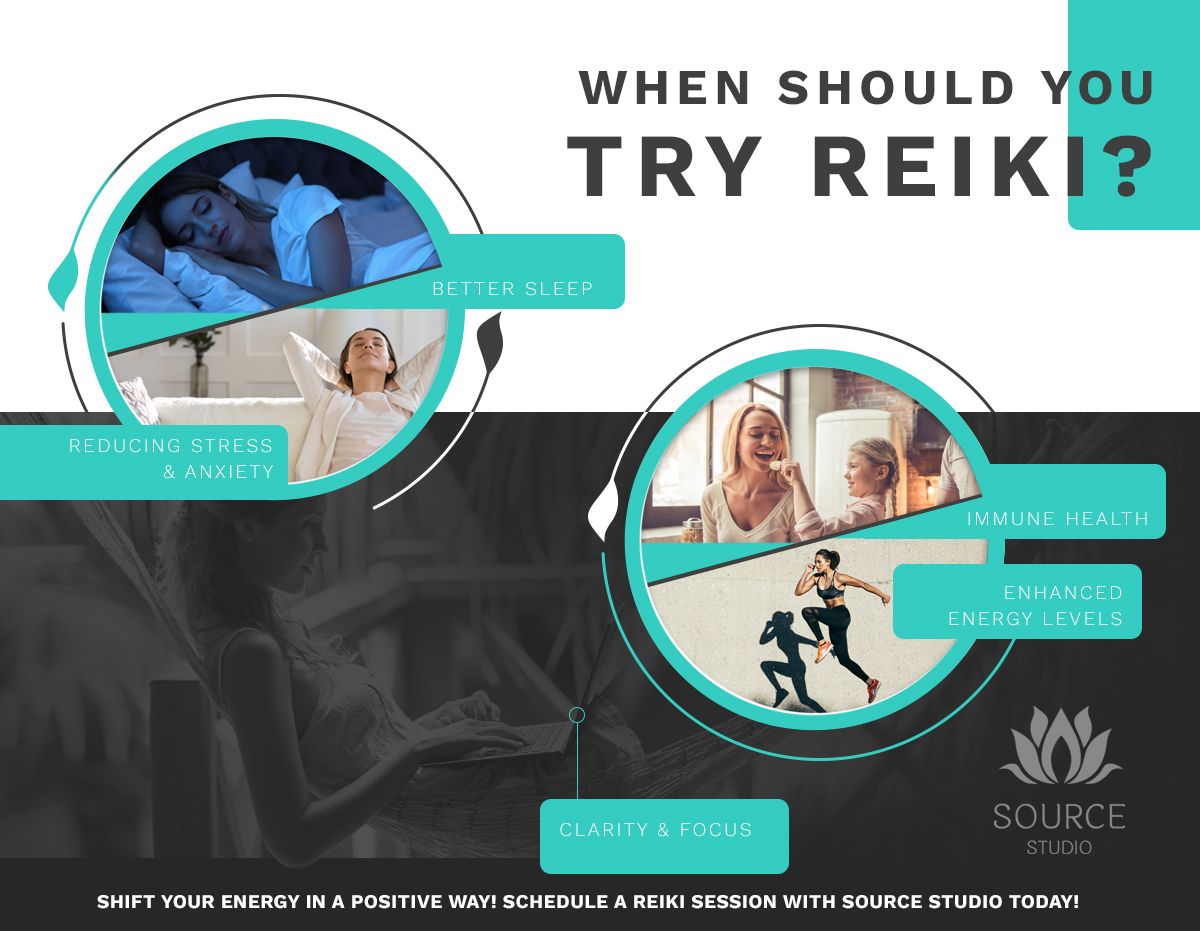 WHEN SHOULD YOU TRY REIKI?

BETTER SLEEP

REDUCING STRESS & ANXIETY

IMMUNE HEALTH

ENHANCED ENERGY LEVELS

CLARITY & FOCUS

SOURCE STUDIO

SHIFT YOUR ENERGY IN A POSITIVE WAY! SCHEDULE A REIKI SESSION WITH SOURCE STUDIO TODAY!