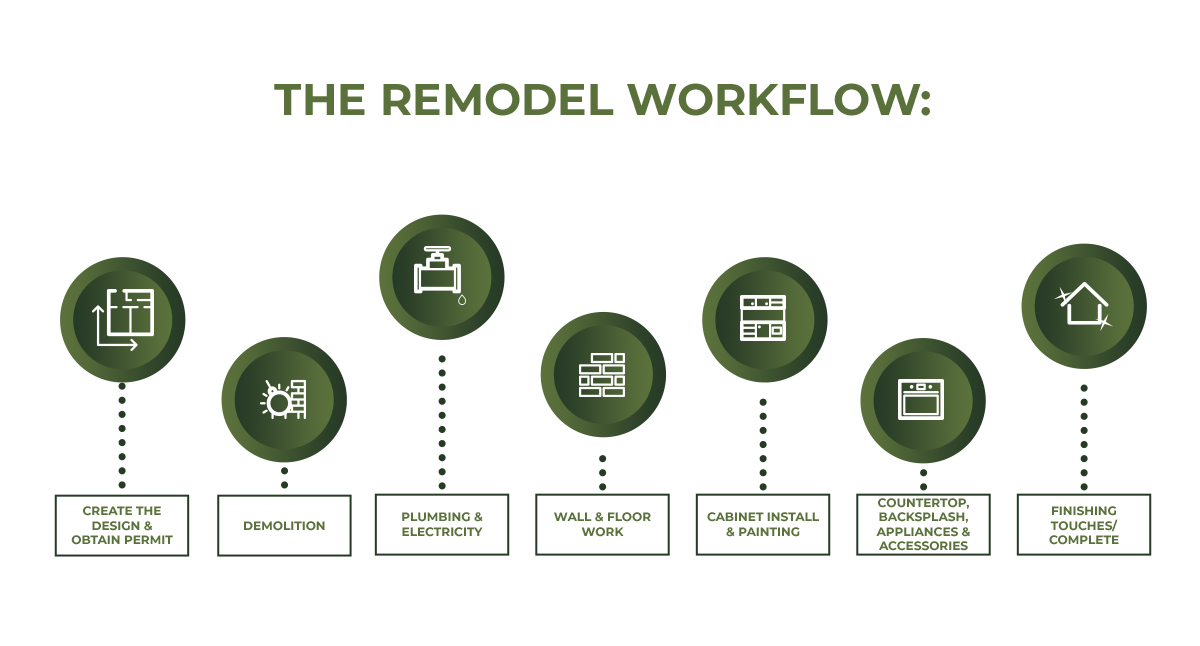 THE REMODEL WORKFLOW:

CREATE THE DESIGN & OBTAIN PERMIT

DEMOLITION

PLUMBING & ELECTRICITY

WALL & FLOOR WORK

CABINET INSTALL & PAINTING

COUNTERTOP, BACKSPLASH, APPLIANCES & ACCESSORIES

FINISHING TOUCHES/ COMPLETE