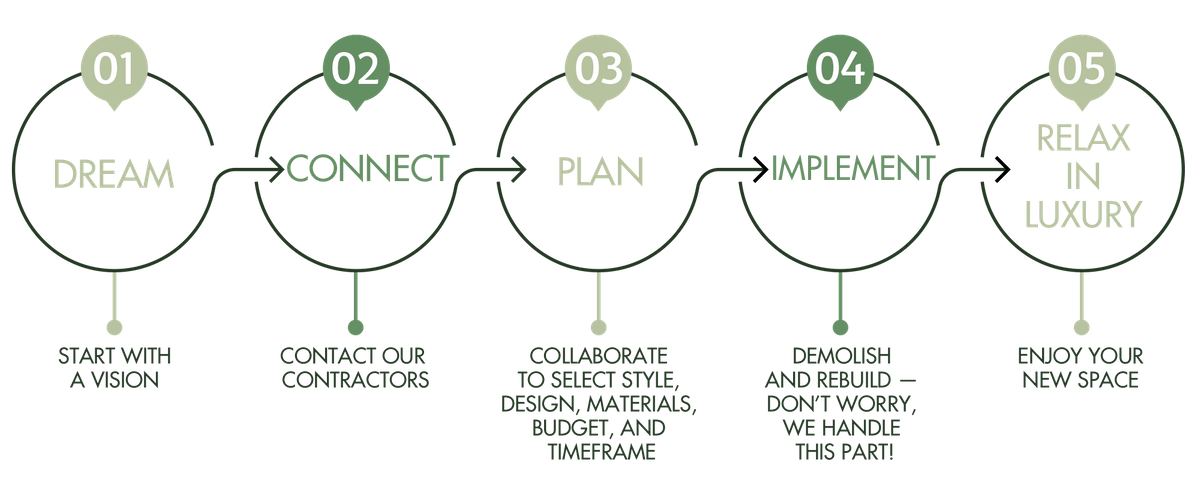 01
DREAM
START WITH A VISION

02
CONNECT
CONTACT OUR CONTRACTORS

03
PLAN
COLLABORATE TO SELECT STYLE, DESIGN, MATERIALS, BUDGET, AND TIMEFRAME

04
IMPLEMENT
DEMOLISH AND REBUILD — DON'T WORRY, WE HANDLE THIS PART!

05
RELAX IN LUXURY
ENJOY YOUR NEW SPACE