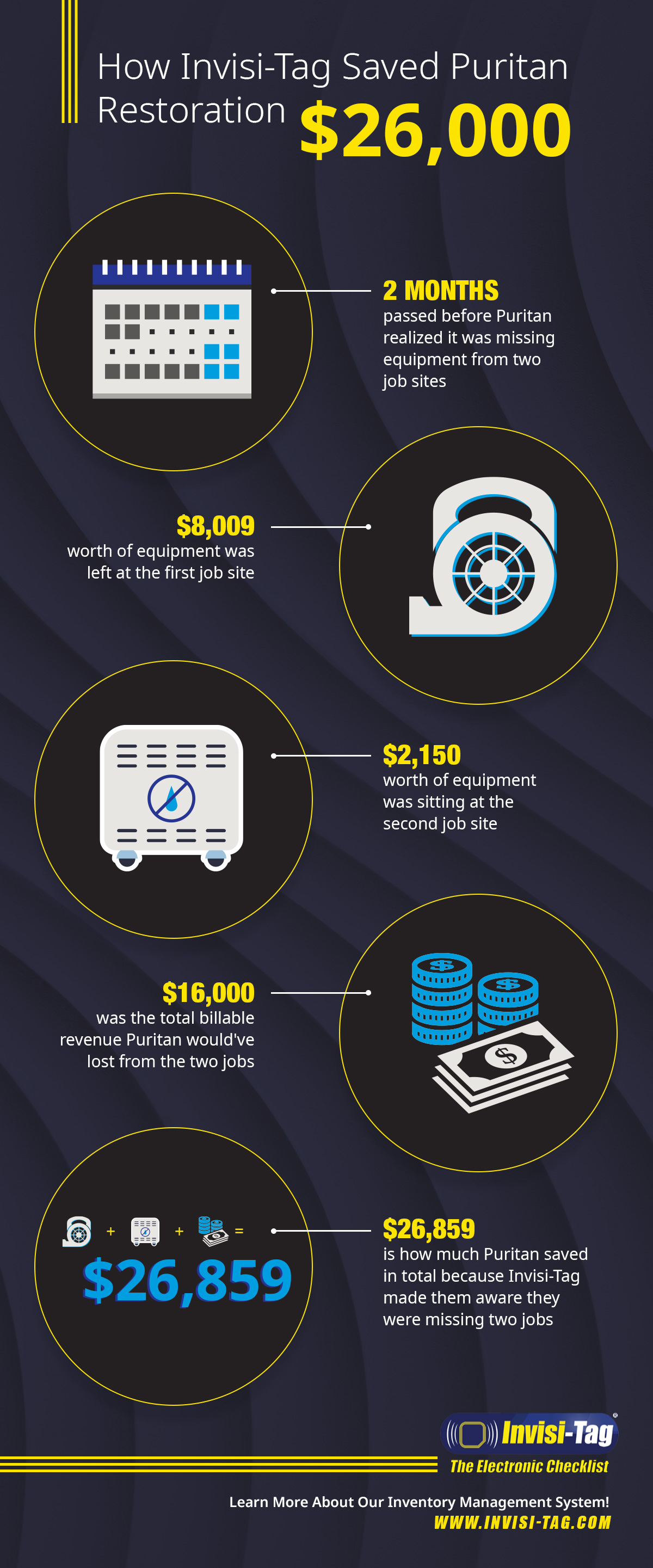 How Invisi-Tag Saved Puritan Restoration $26,000

2 MONTHS
passed before Puritan realized it was missing equipment from two job sites

$8,009
worth of equipment was left at the first job site

$2,150
worth of equipment was sitting at the second job site

$16,000
was the total billable revenue Puritan would've lost from the two jobs

+ + =
$26,859

$26,859
is how much Puritan saved in total because Invisi-Tag made them aware they were missing two jobs

Invisi-Tag®
The Electronic Checklist

Learn More About Our Inventory Management System!
WWW.INVISI-TAG.COM