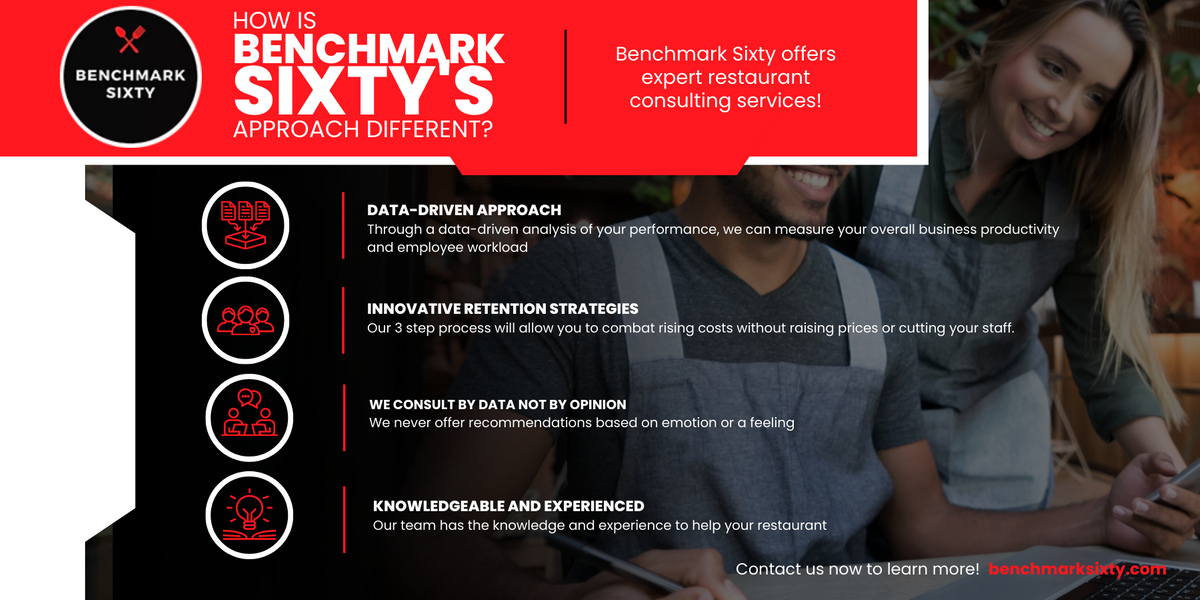 BENCHMARK SIXTY

HOW IS BENCHMARK SIXTY'S APPROACH DIFFERENT?

Benchmark Sixty offers expert restaurant consulting services!

DATA-DRIVEN APPROACH
Through a data-driven analysis of your performance, we can measure your overall business productivity and employee workload

INNOVATIVE RETENTION STRATEGIES
Our 3 step process will allow you to combat rising costs without raising prices or cutting your staff.

WE CONSULT BY DATA NOT BY OPINION
We never offer recommendations based on emotion or a feeling

KNOWLEDGEABLE AND EXPERIENCED
Our team has the knowledge and experience to help your restaurant

Contact us now to learn more! benchmarksixty.com