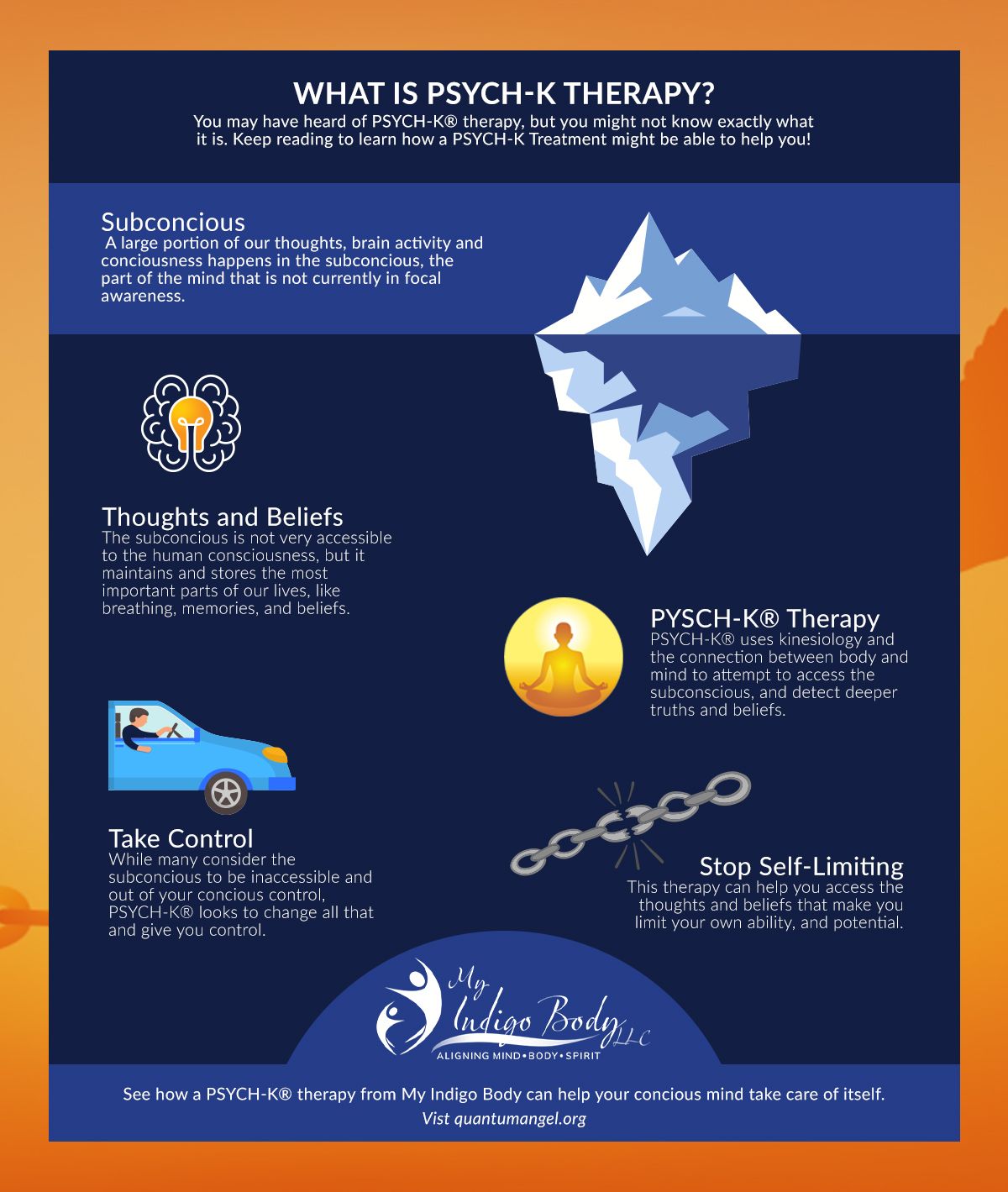 WHAT IS PSYCH-K THERAPY?
You may have heard of PSYCH-K® therapy, but you might not know exactly what it is. Keep reading to learn how a PSYCH-K Treatment might be able to help you!

Subconcious
A large portion of our thoughts, brain activity and conciousness happens in the subconcious, the part of the mind that is not currently in focal awareness.

Thoughts and Beliefs
The subconcious is not very accessible to the human consciousness, but it maintains and stores the most important parts of our lives, like breathing, memories, and beliefs.

PYSCH-K® Therapy
PSYCH-K® uses kinesiology and the connection between body and mind to attempt to access the subconscious, and detect deeper truths and beliefs.

Take Control
While many consider the subconcious to be inaccessible and out of your concious control, PSYCH-K® looks to change all that and give you control.

Stop Self-Limiting
This therapy can help you access the thoughts and beliefs that make you limit your own ability, and potential.

My Indigo Body LLC
ALIGNING MIND • BODY • SPIRIT

See how a PSYCH-K® therapy from My Indigo Body can help your concious mind take care of itself.
Vist quantumangel.org