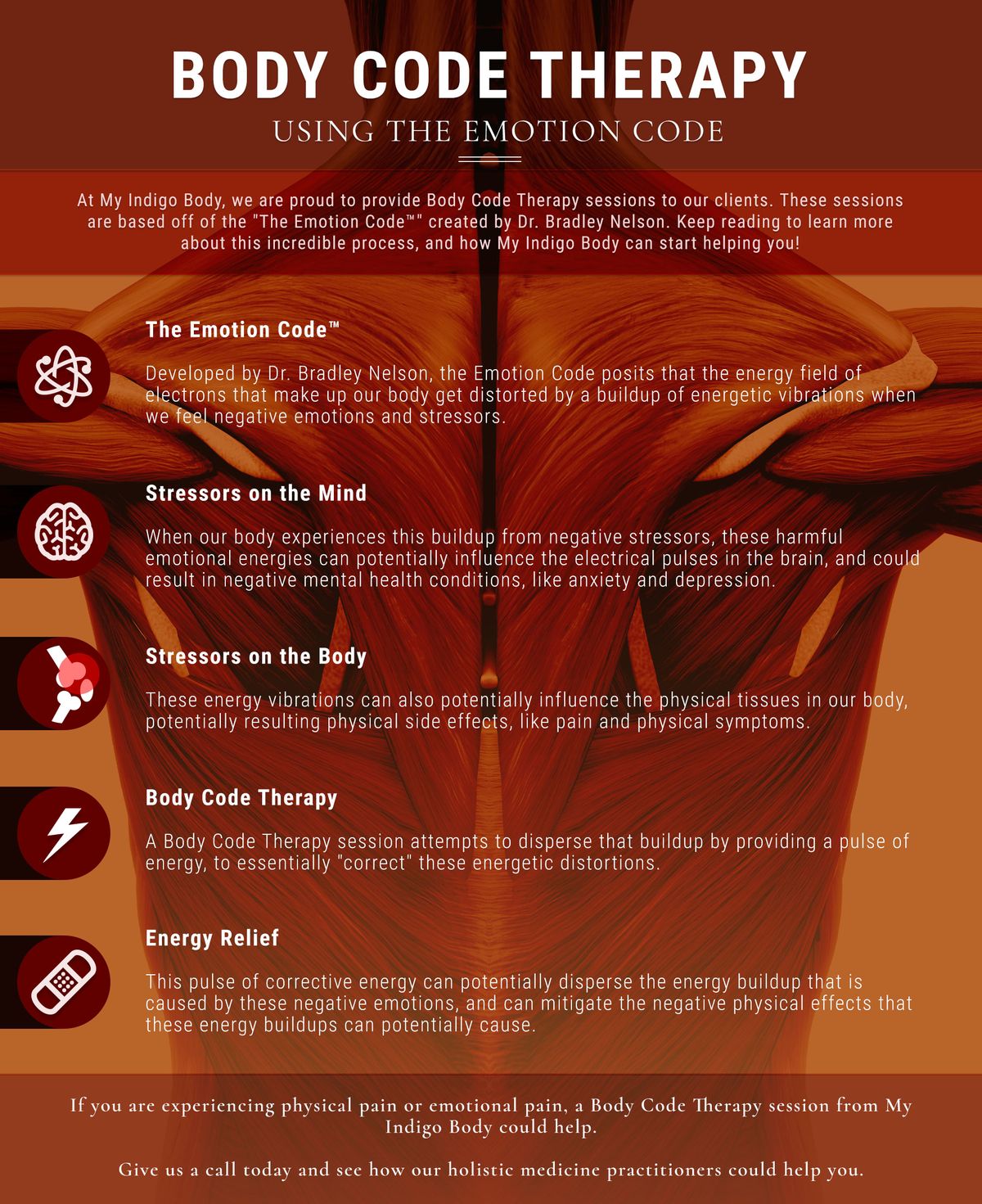 BODY CODE THERAPY

USING THE EMOTION CODE

At My Indigo Body, we are proud to provide Body Code Therapy sessions to our clients. These sessions are based off of the "The Emotion Code™" created by Dr. Bradley Nelson. Keep reading to learn more about this incredible process, and how My Indigo Body can start helping you!

The Emotion Code™

Developed by Dr. Bradley Nelson, the Emotion Code posits that the energy field of electrons that make up our body get distorted by a buildup of energetic vibrations when we feel negative emotions and stressors.

Stressors on the Mind

When our body experiences this buildup from negative stressors, these harmful emotional energies can potentially influence the electrical pulses in the brain, and could result in negative mental health conditions, like anxiety and depression.

Stressors on the Body

These energy vibrations can also potentially influence the physical tissues in our body, potentially resulting physical side effects, like pain and physical symptoms.

Body Code Therapy

A Body Code Therapy session attempts to disperse that buildup by providing a pulse of energy, to essentially "correct" these energetic distortions.

Energy Relief

This pulse of corrective energy can potentially disperse the energy buildup that is caused by these negative emotions, and can mitigate the negative physical effects that these energy buildups can potentially cause.

If you are experiencing physical pain or emotional pain, a Body Code Therapy session from My Indigo Body could help.

Give us a call today and see how our holistic medicine practitioners could help you.