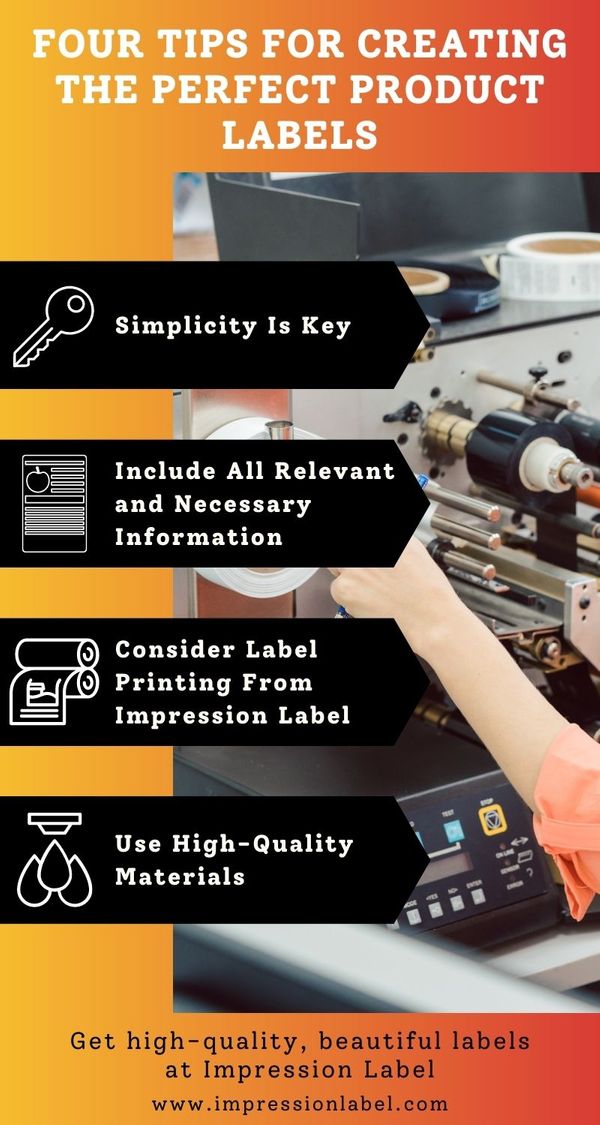 FOUR TIPS FOR CREATING THE PERFECT PRODUCT LABELS

Simplicity Is Key

Include All Relevant and Necessary Information

Consider Label Printing From Impression Label

Use High-Quality Materials

Get high-quality, beautiful labels at Impression Label

www.impressionlabel.com