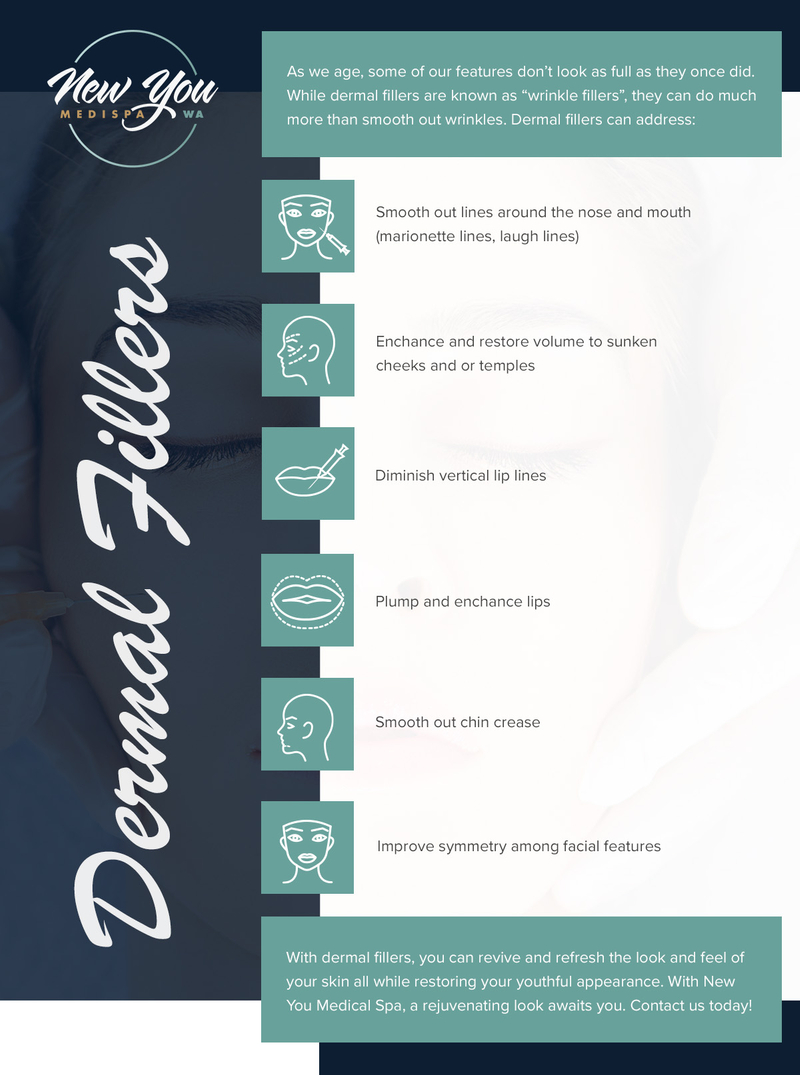 New You
MEDISPA WA

Dermal Fillers

As we age, some of our features don't look as full as they once did. While dermal fillers are known as "wrinkle fillers", they can do much more than smooth out wrinkles. Dermal fillers can address:

Smooth out lines around the nose and mouth (marionette lines, laugh lines)

Enchance and restore volume to sunken cheeks and or temples

Diminish vertical lip lines

Plump and enchance lips

Smooth out chin crease

Improve symmetry among facial features

With dermal fillers, you can revive and refresh the look and feel of your skin all while restoring your youthful appearance. With New You Medical Spa, a rejuvenating look awaits you. Contact us today!