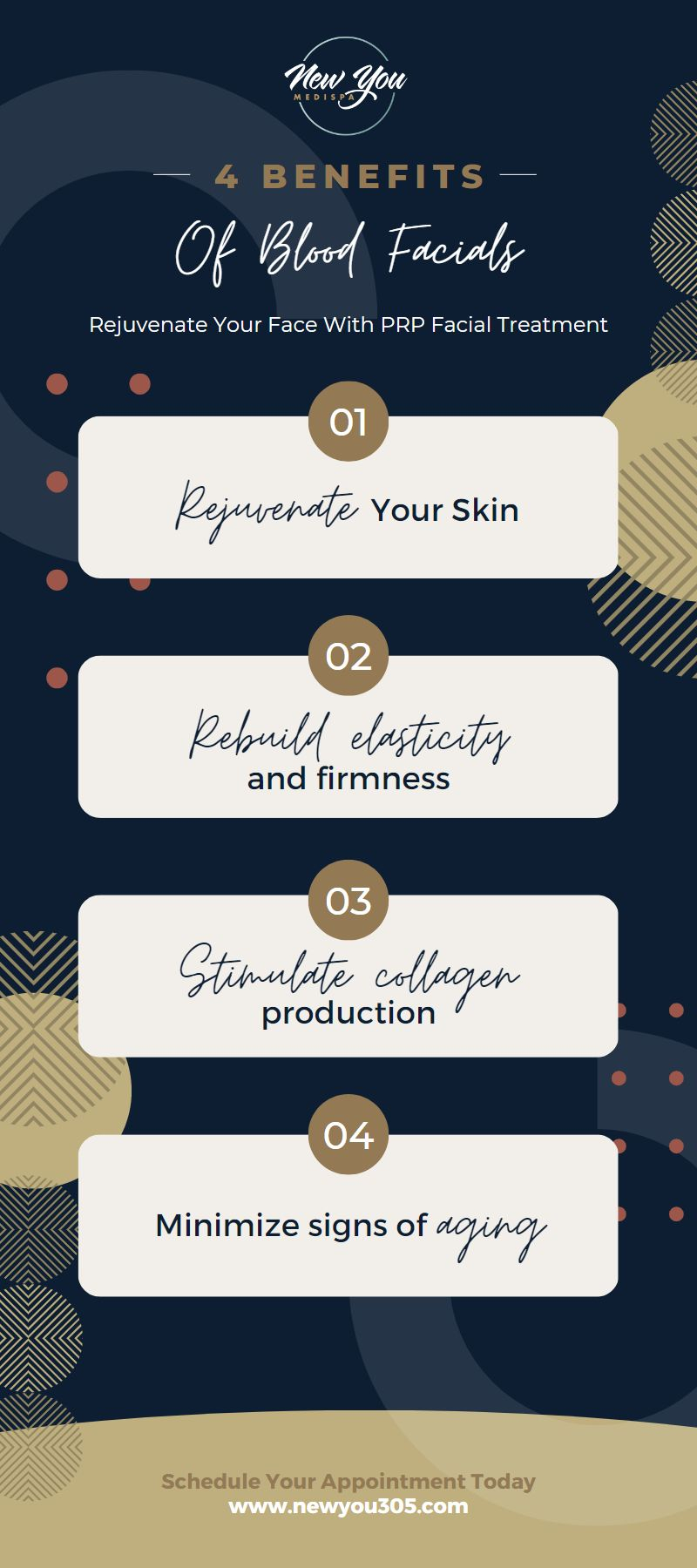 New You
MEDISPA

4 BENEFITS
Of Blood Facials

Rejuvenate Your Face With PRP Facial Treatment

01
Rejuvenate Your Skin

02
Rebuild elasticity and firmness

03
Stimulate collagen production

04
Minimize signs of aging

Schedule Your Appointment Today
www.newyou305.com