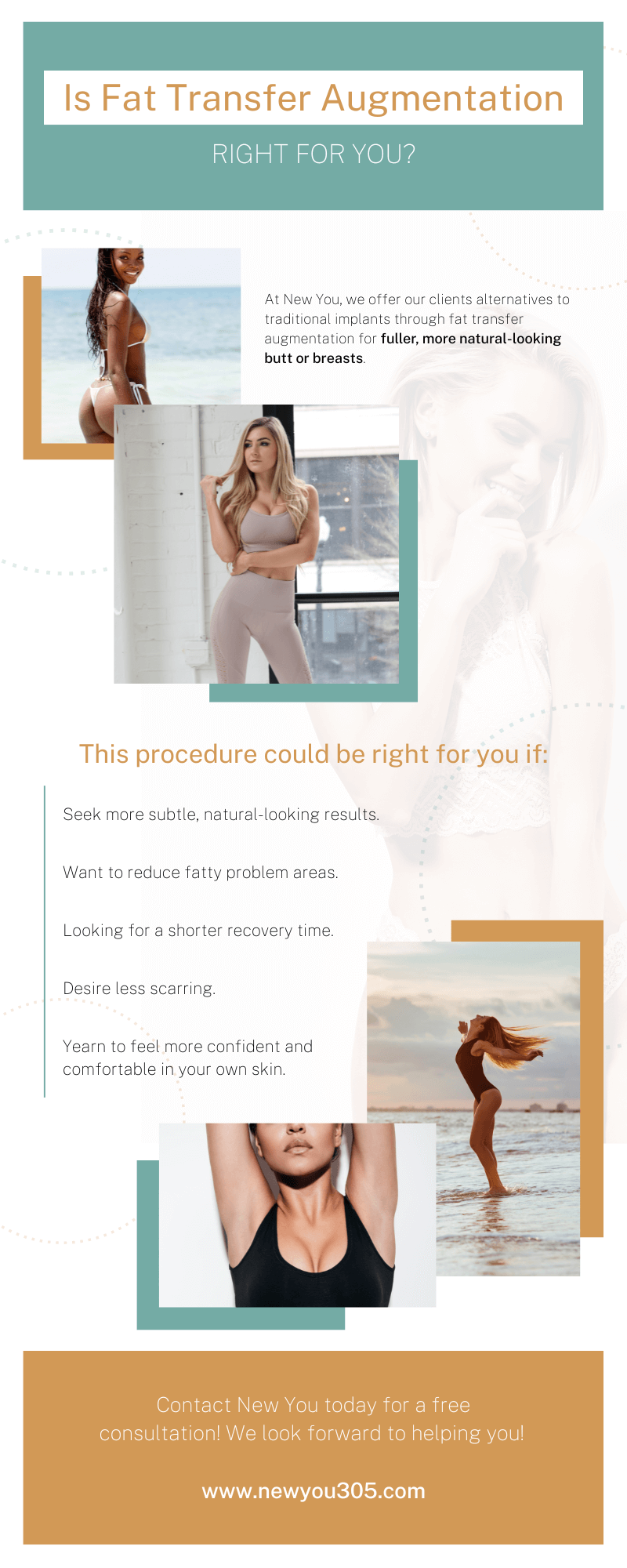 Is Fat Transfer Augmentation

RIGHT FOR YOU?

At New You, we offer our clients alternatives to traditional implants through fat transfer augmentation for fuller, more natural-looking butt or breasts.

This procedure could be right for you if:

Seek more subtle, natural-looking results.

Want to reduce fatty problem areas.

Looking for a shorter recovery time.

Desire less scarring.

Yearn to feel more confident and comfortable in your own skin.

Contact New You today for a free consultation! We look forward to helping you!

www.newyou305.com