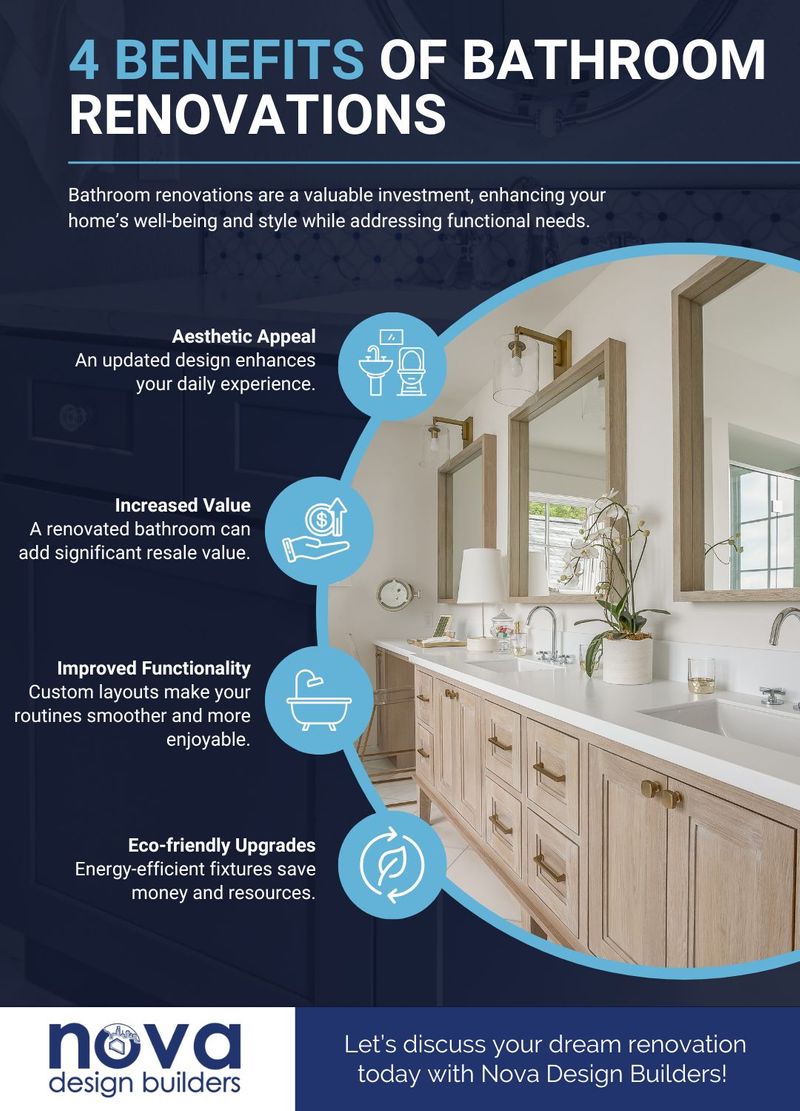 4 BENEFITS OF BATHROOM RENOVATIONS

Bathroom renovations are a valuable investment, enhancing your home's well-being and style while addressing functional needs.

Aesthetic Appeal
An updated design enhances your daily experience.

Increased Value
A renovated bathroom can add significant resale value.

Improved Functionality
Custom layouts make your routines smoother and more enjoyable.

Eco-friendly Upgrades
Energy-efficient fixtures save money and resources.

nova
design builders

Let's discuss your dream renovation today with Nova Design Builders!