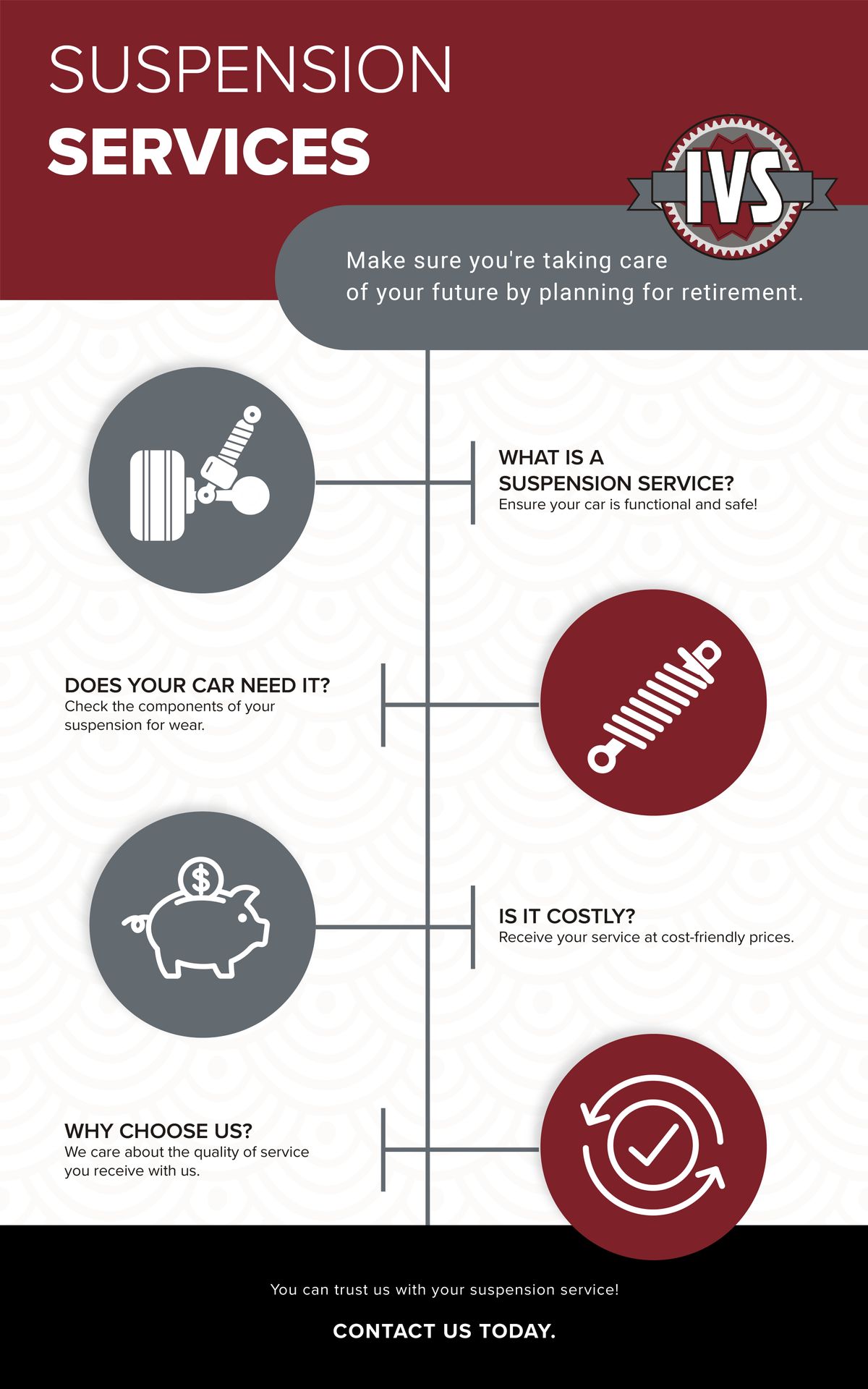 SUSPENSION
SERVICES

IVS

Make sure you're taking care of your future by planning for retirement.

WHAT IS A SUSPENSION SERVICE?
Ensure your car is functional and safe!

DOES YOUR CAR NEED IT?
Check the components of your suspension for wear.

$

IS IT COSTLY?
Receive your service at cost-friendly prices.

WHY CHOOSE US?
We care about the quality of service you receive with us.

You can trust us with your suspension service!

CONTACT US TODAY.