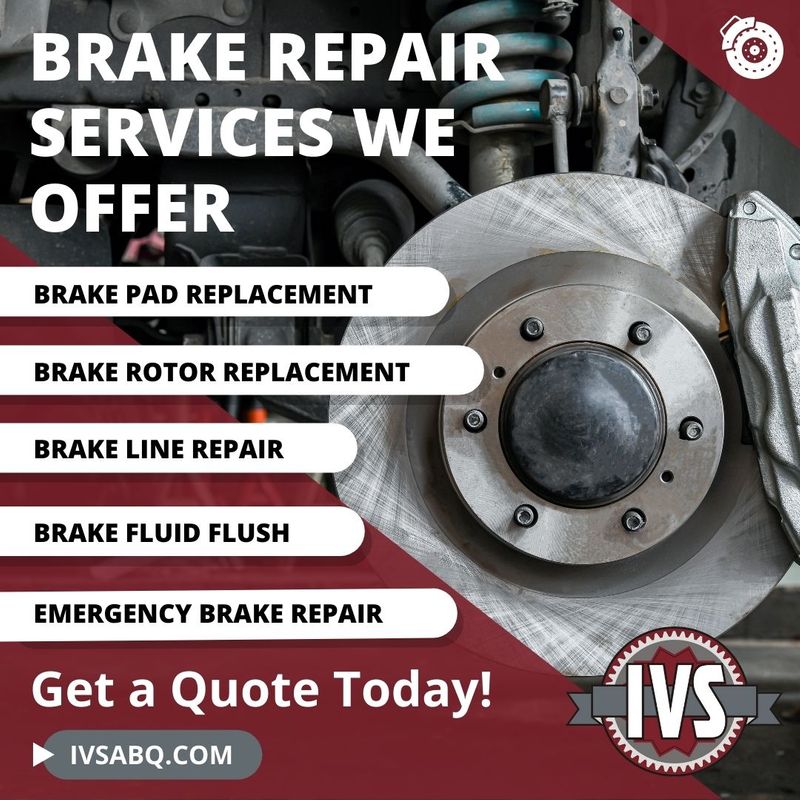 BRAKE REPAIR SERVICES WE OFFER

BRAKE PAD REPLACEMENT

BRAKE ROTOR REPLACEMENT

BRAKE LINE REPAIR

BRAKE FLUID FLUSH

EMERGENCY BRAKE REPAIR

Get a Quote Today!

IVSABQ.COM

IVS