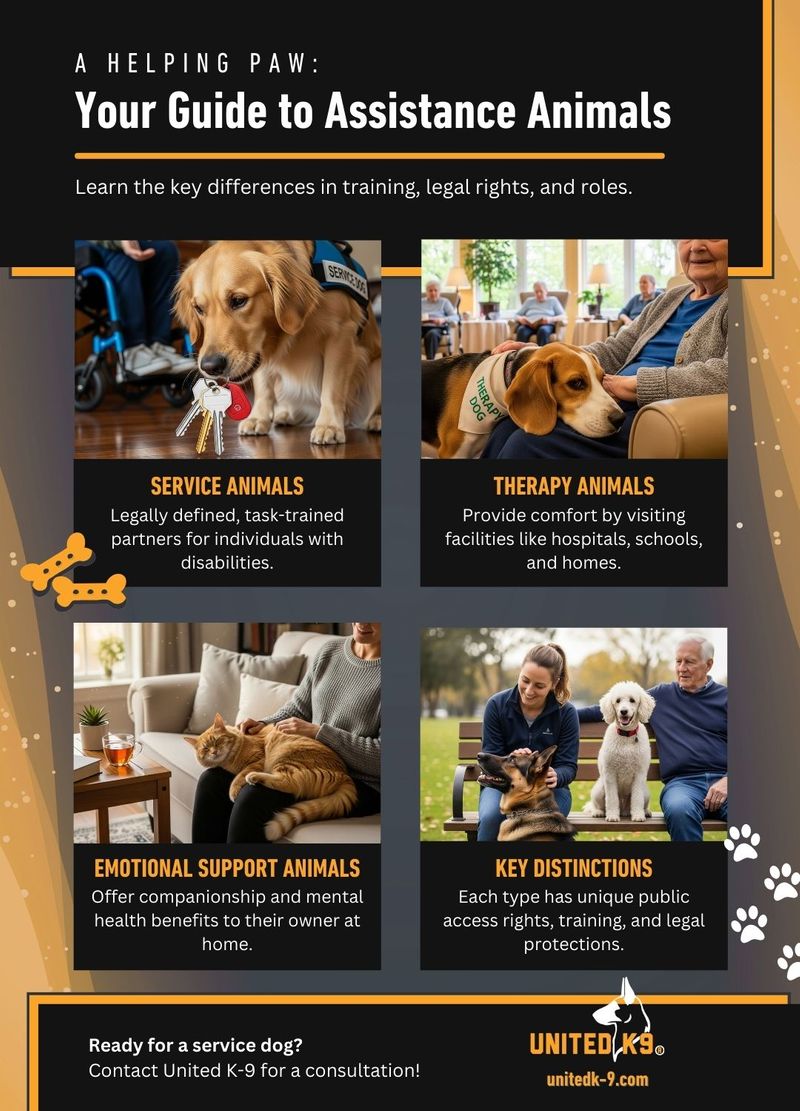 A HELPING PAW:
Your Guide to Assistance Animals

Learn the key differences in training, legal rights, and roles.

SERVICE DOG

SERVICE ANIMALS
Legally defined, task-trained partners for individuals with disabilities.

THERAPY DOG

THERAPY ANIMALS
Provide comfort by visiting facilities like hospitals, schools, and homes.

EMOTIONAL SUPPORT ANIMALS
Offer companionship and mental health benefits to their owner at home.

KEY DISTINCTIONS
Each type has unique public access rights, training, and legal protections.

Ready for a service dog?
Contact United K-9 for a consultation!

UNITED K9®
unitedk-9.com