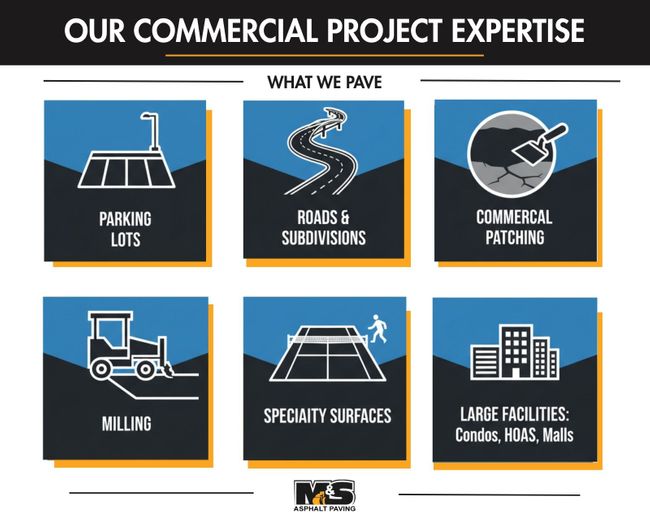 OUR COMMERCIAL PROJECT EXPERTISE

WHAT WE PAVE

PARKING LOTS

ROADS & SUBDIVISIONS

COMMERCAL PATCHING

MILLING

SPECIAITY SURFACES

LARGE FACILITIES: Condos, HOAS, Malls

M&S ASPHALT PAVING