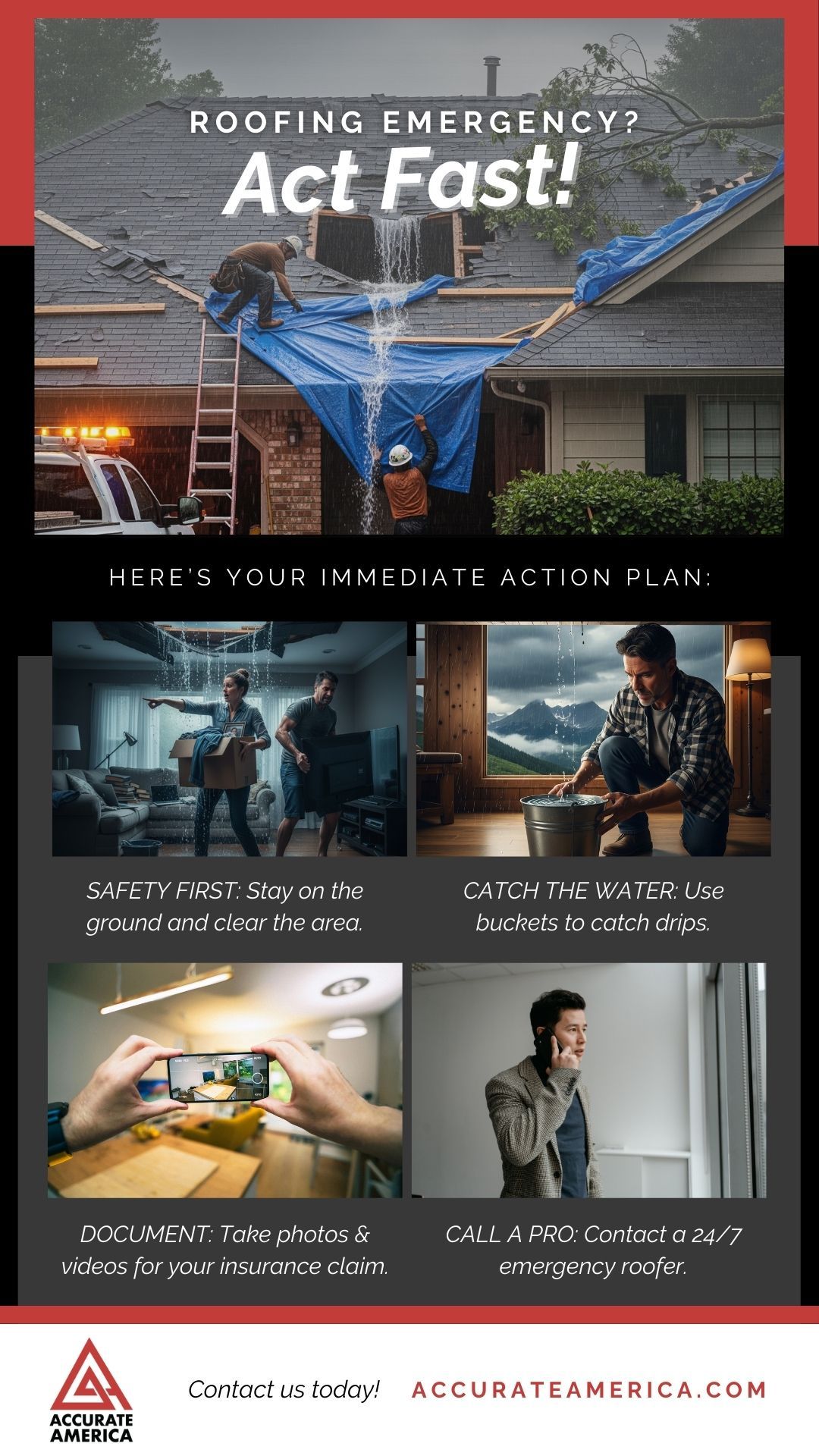 ROOFING EMERGENCY?
Act Fast!

HERE'S YOUR IMMEDIATE ACTION PLAN:

SAFETY FIRST: Stay on the ground and clear the area.

CATCH THE WATER: Use buckets to catch drips.

DOCUMENT: Take photos & videos for your insurance claim.

CALL A PRO: Contact a 24/7 emergency roofer.

ACCURATE AMERICA

Contact us today!

ACCURATEAMERICA.COM