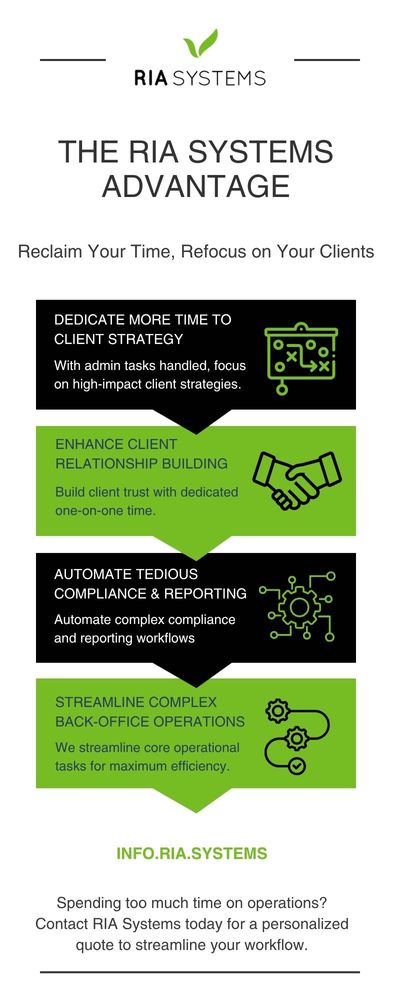 RIA SYSTEMS

THE RIA SYSTEMS ADVANTAGE

Reclaim Your Time, Refocus on Your Clients

DEDICATE MORE TIME TO CLIENT STRATEGY

With admin tasks handled, focus on high-impact client strategies.

ENHANCE CLIENT RELATIONSHIP BUILDING

Build client trust with dedicated one-on-one time.

AUTOMATE TEDIOUS COMPLIANCE & REPORTING

Automate complex compliance and reporting workflows

STREAMLINE COMPLEX BACK-OFFICE OPERATIONS

We streamline core operational tasks for maximum efficiency.

INFO.RIA.SYSTEMS

Spending too much time on operations? Contact RIA Systems today for a personalized quote to streamline your workflow.