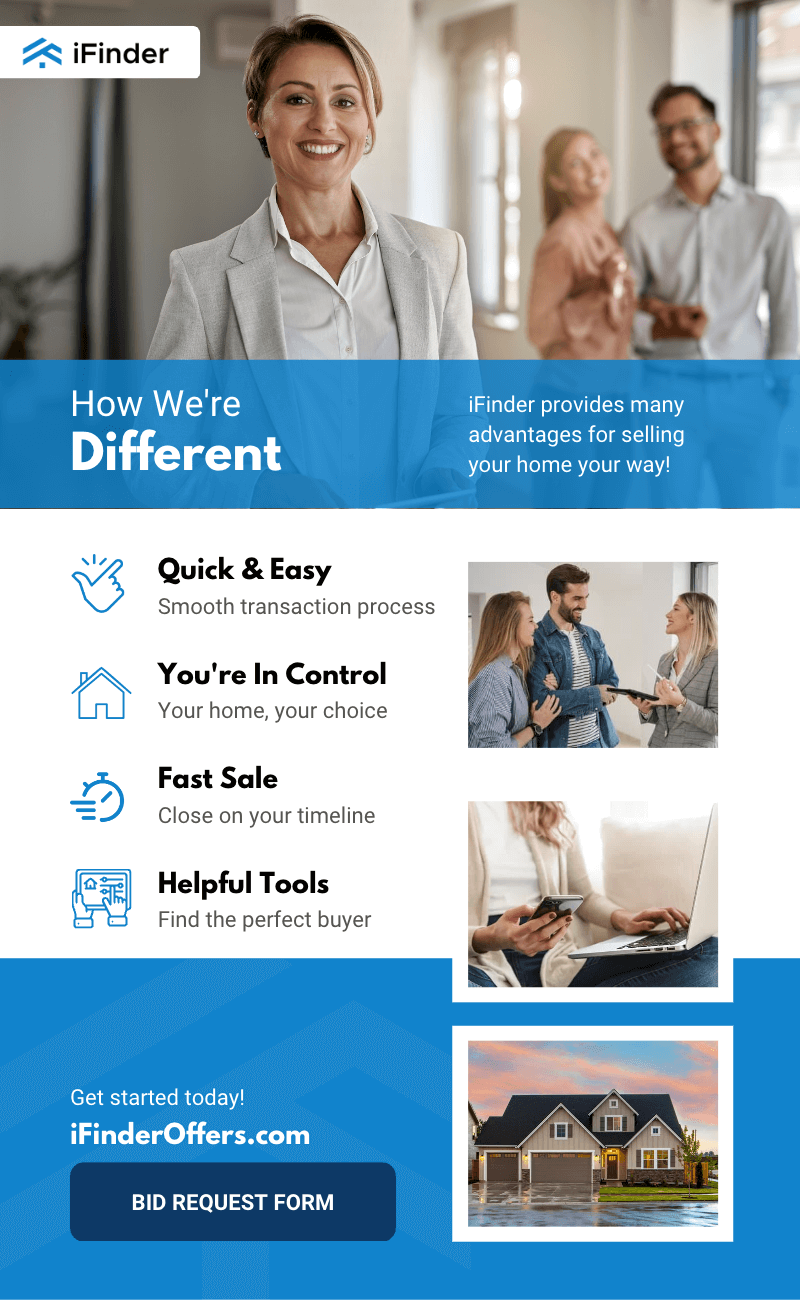 iFinder

How We're
Different

iFinder provides many advantages for selling your home your way!

Quick & Easy
Smooth transaction process

You're In Control
Your home, your choice

Fast Sale
Close on your timeline

Helpful Tools
Find the perfect buyer

Get started today!
iFinderOffers.com

BID REQUEST FORM