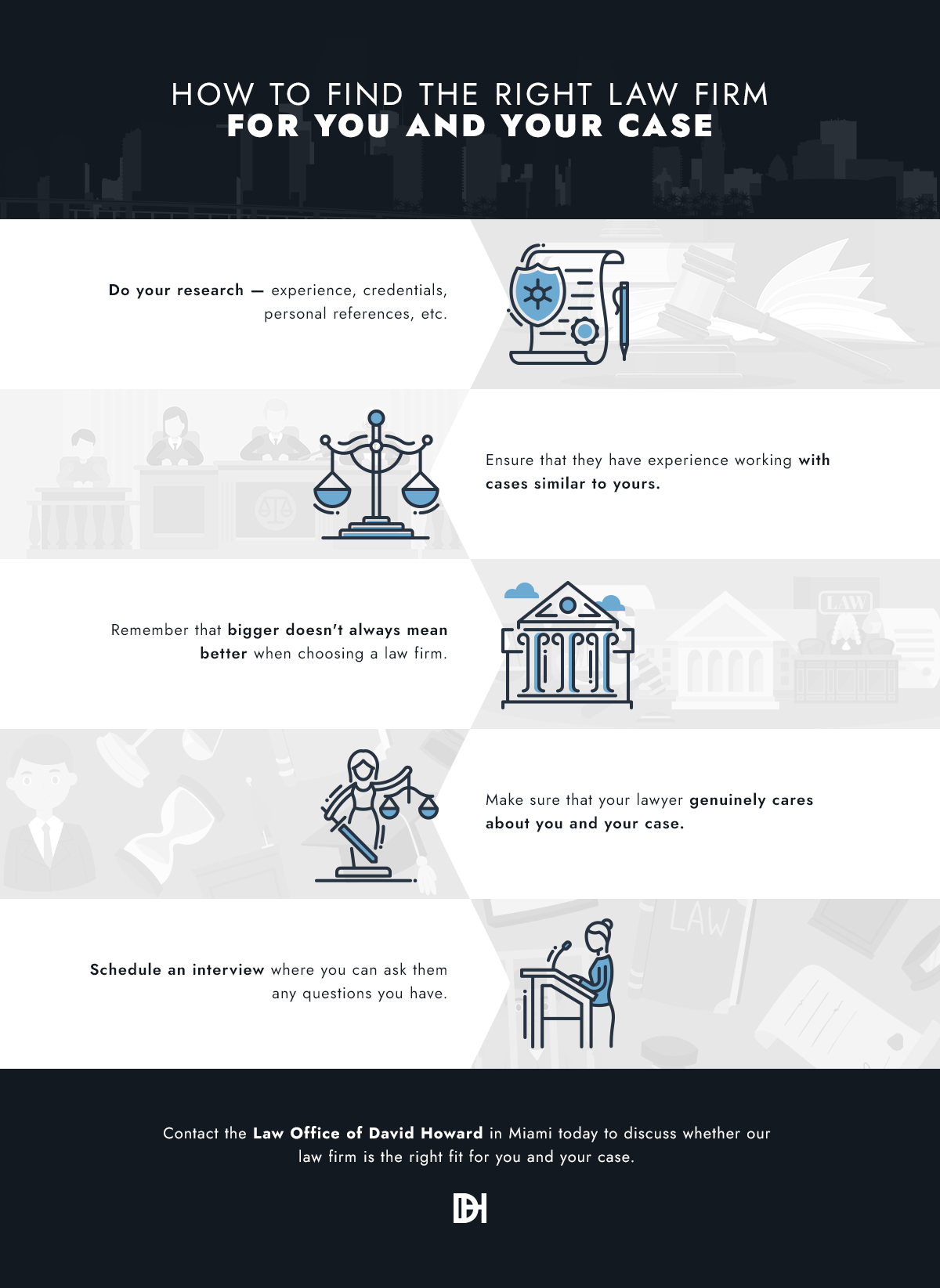 HOW TO FIND THE RIGHT LAW FIRM
FOR YOU AND YOUR CASE

Do your research — experience, credentials, personal references, etc.

Ensure that they have experience working with cases similar to yours.

Remember that bigger doesn't always mean better when choosing a law firm.

LAW

Make sure that your lawyer genuinely cares about you and your case.

Schedule an interview where you can ask them any questions you have.

LAW

Contact the Law Office of David Howard in Miami today to discuss whether our law firm is the right fit for you and your case.

DH