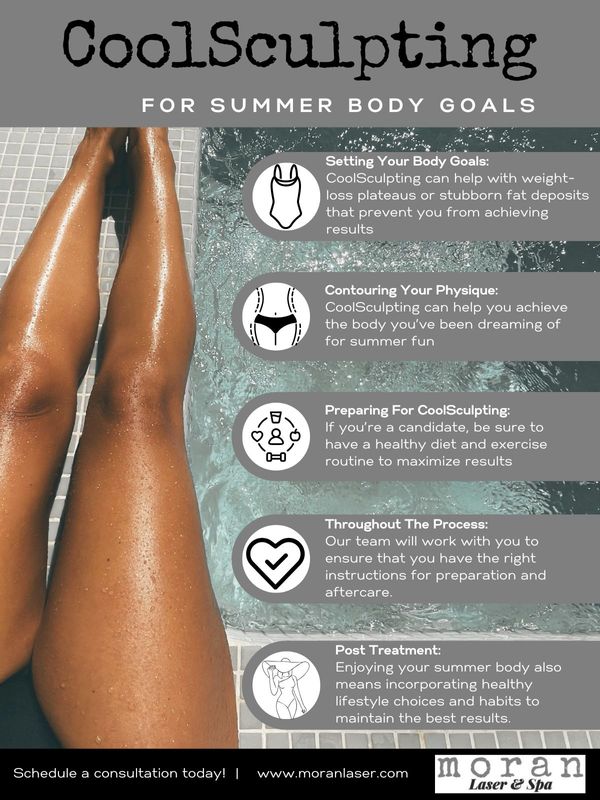 CoolSculpting

FOR SUMMER BODY GOALS

Setting Your Body Goals:
CoolSculpting can help with weight-loss plateaus or stubborn fat deposits that prevent you from achieving results

Contouring Your Physique:
CoolSculpting can help you achieve the body you've been dreaming of for summer fun

Preparing For CoolSculpting:
If you're a candidate, be sure to have a healthy diet and exercise routine to maximize results

Throughout The Process:
Our team will work with you to ensure that you have the right instructions for preparation and aftercare.

Post Treatment:
Enjoying your summer body also means incorporating healthy lifestyle choices and habits to maintain the best results.

Schedule a consultation today! | www.moranlaser.com

moran
Laser & Spa