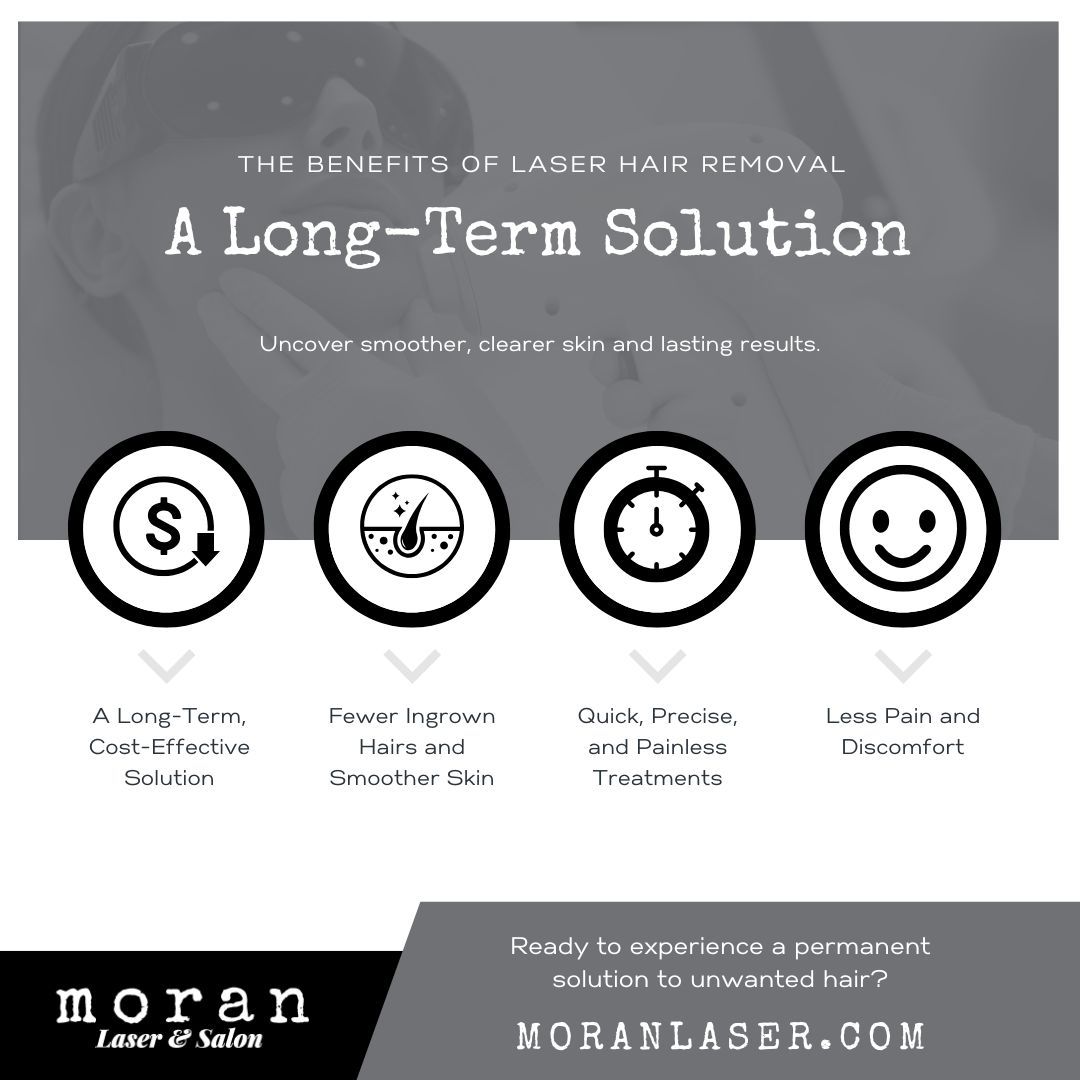 THE BENEFITS OF LASER HAIR REMOVAL

A Long-Term Solution

Uncover smoother, clearer skin and lasting results.

$

A Long-Term, Cost-Effective Solution

Fewer Ingrown Hairs and Smoother Skin

Quick, Precise, and Painless Treatments

Less Pain and Discomfort

moran
Laser & Salon

Ready to experience a permanent solution to unwanted hair?

MORANLASER.COM