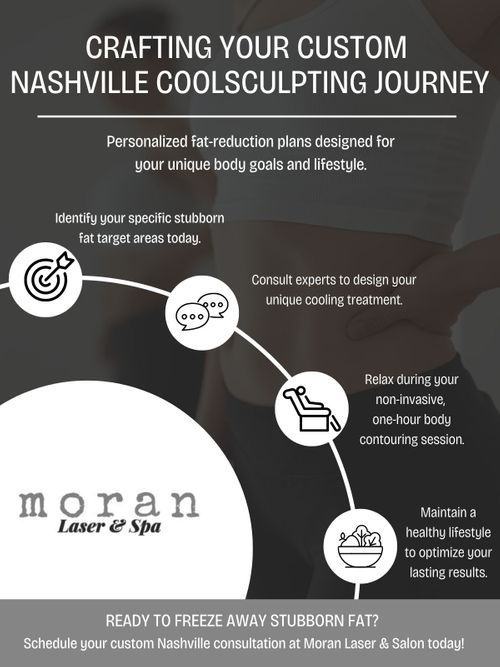 CRAFTING YOUR CUSTOM NASHVILLE COOLSCULPTING JOURNEY

Personalized fat-reduction plans designed for your unique body goals and lifestyle.

Identify your specific stubborn fat target areas today.

Consult experts to design your unique cooling treatment.

Relax during your non-invasive, one-hour body contouring session.

Maintain a healthy lifestyle to optimize your lasting results.

moran
Laser & Spa

READY TO FREEZE AWAY STUBBORN FAT?
Schedule your custom Nashville consultation at Moran Laser & Salon today!