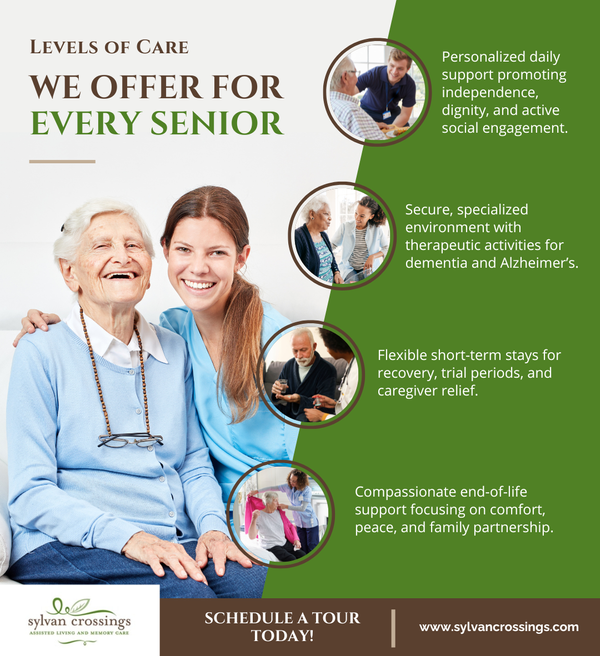 LEVELS OF CARE

WE OFFER FOR EVERY SENIOR

Personalized daily support promoting independence, dignity, and active social engagement.

Secure, specialized environment with therapeutic activities for dementia and Alzheimer's.

Flexible short-term stays for recovery, trial periods, and caregiver relief.

Compassionate end-of-life support focusing on comfort, peace, and family partnership.

sylvan crossings
ASSISTED LIVING AND MEMORY CARE

SCHEDULE A TOUR TODAY!

www.sylvancrossings.com