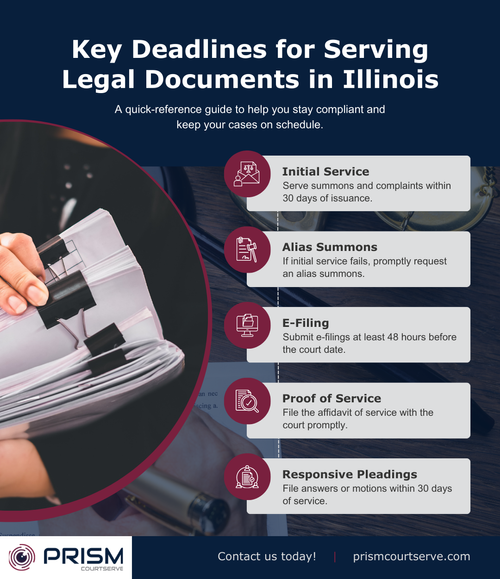 Key Deadlines for Serving Legal Documents in Illinois

A quick-reference guide to help you stay compliant and keep your cases on schedule.

Initial Service
Serve summons and complaints within 30 days of issuance.

Alias Summons
If initial service fails, promptly request an alias summons.

E-Filing
Submit e-filings at least 48 hours before the court date.

Proof of Service
File the affidavit of service with the court promptly.

Responsive Pleadings
File answers or motions within 30 days of service.

PRISM COURTSERVE

Contact us today! | prismcourtserve.com