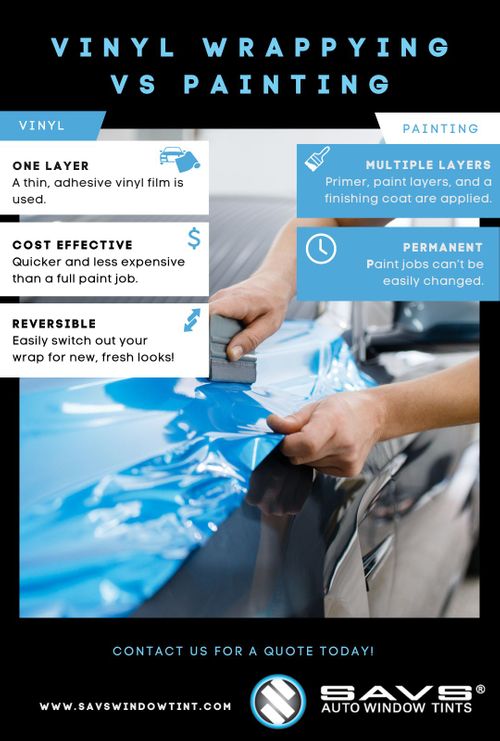 VINYL WRAPPYING VS PAINTING

VINYL

ONE LAYER
A thin, adhesive vinyl film is used.

COST EFFECTIVE
Quicker and less expensive than a full paint job.

REVERSIBLE
Easily switch out your wrap for new, fresh looks!

PAINTING

MULTIPLE LAYERS
Primer, paint layers, and a finishing coat are applied.

PERMANENT
Paint jobs can't be easily changed.

CONTACT US FOR A QUOTE TODAY!

WWW.SAVSWINDOWTINT.COM

SAVS®
AUTO WINDOW TINTS